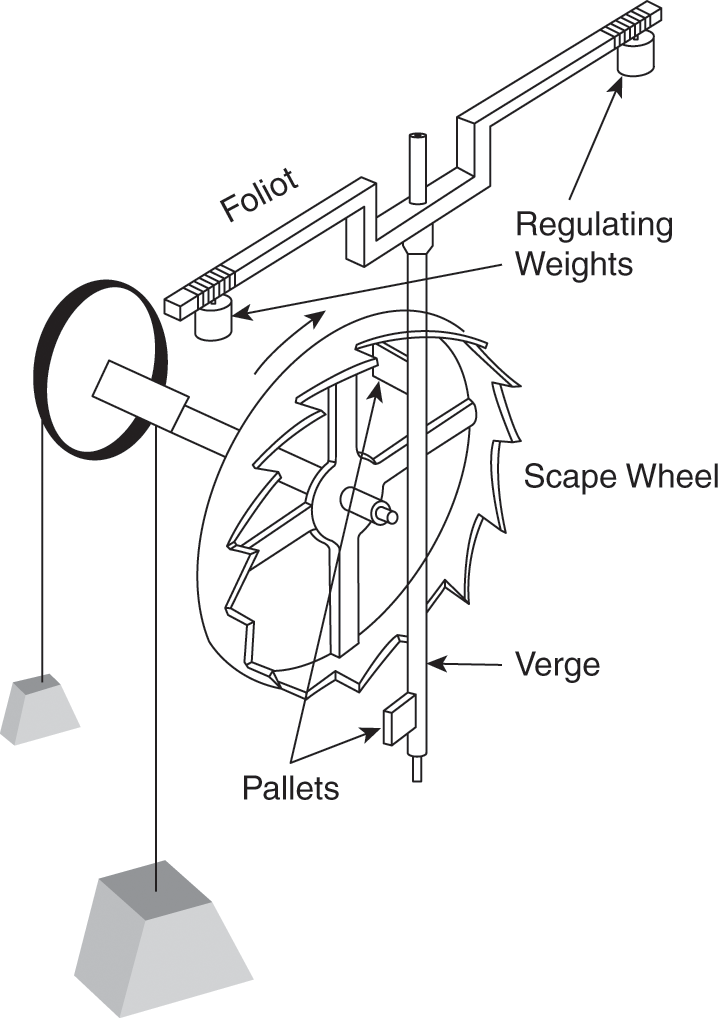 Foliot

Regulating Weights

Scape Wheel

Verge

Pallets