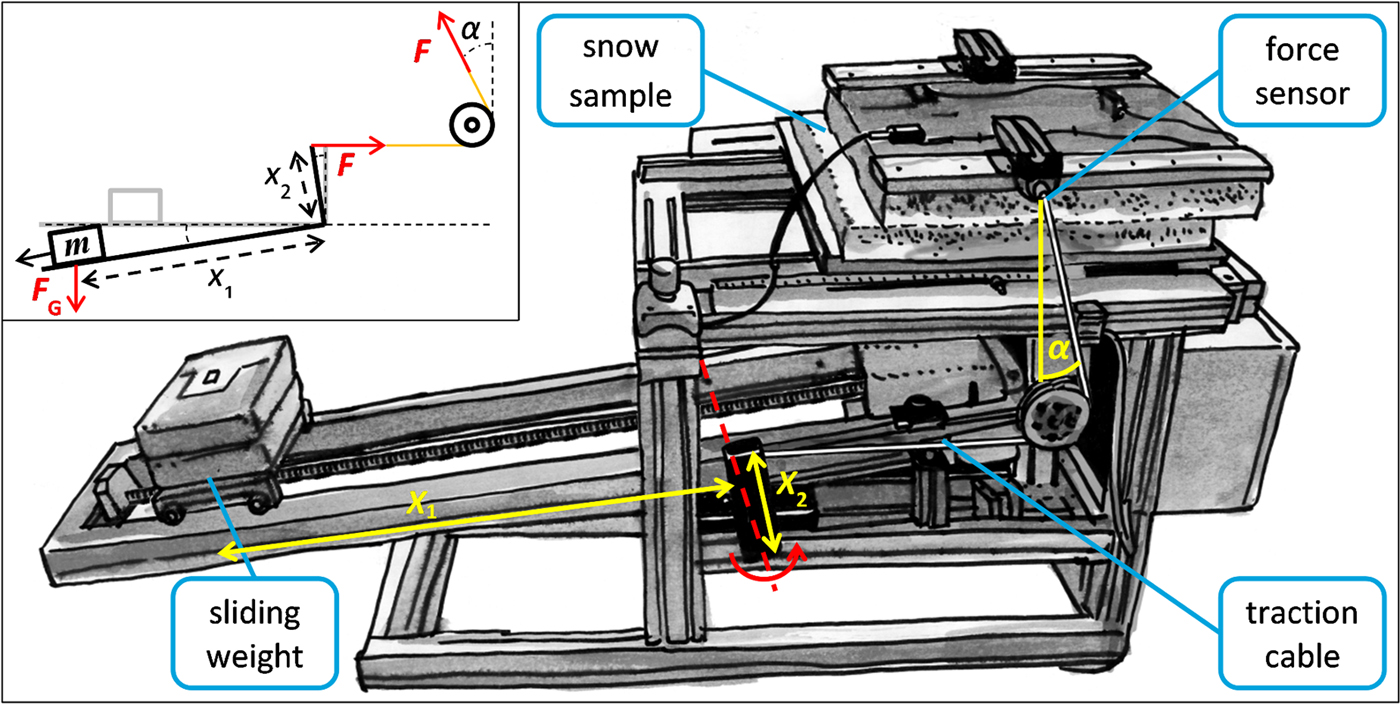 $F$
$\alpha$
$x_2$
$F$
$m$
$F_G$
$x_1$

snow sample

force sensor

$\alpha$

$x_1$

$x_2$

sliding weight

traction cable