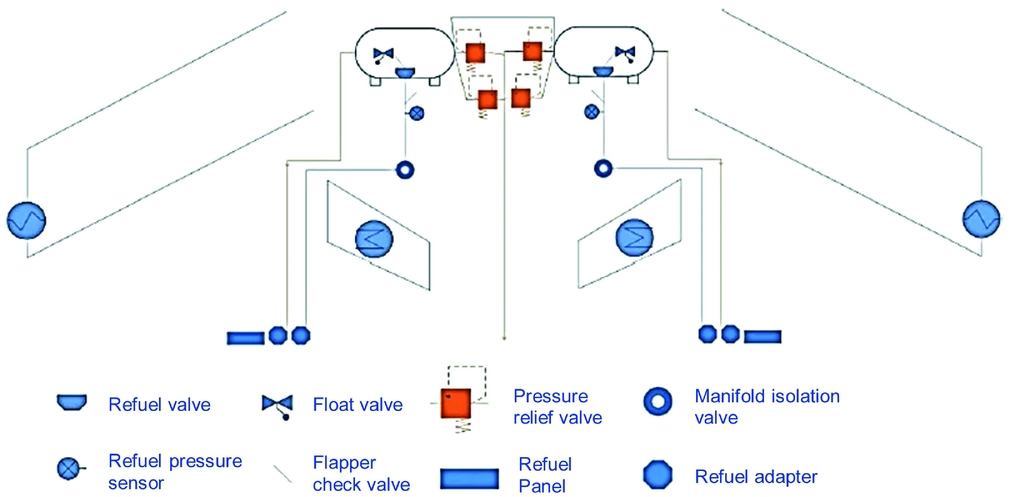 Refuel valve

Float valve

Pressure relief valve

Manifold isolation valve

Refuel pressure sensor

Flapper check valve

Refuel Panel

Refuel adapter