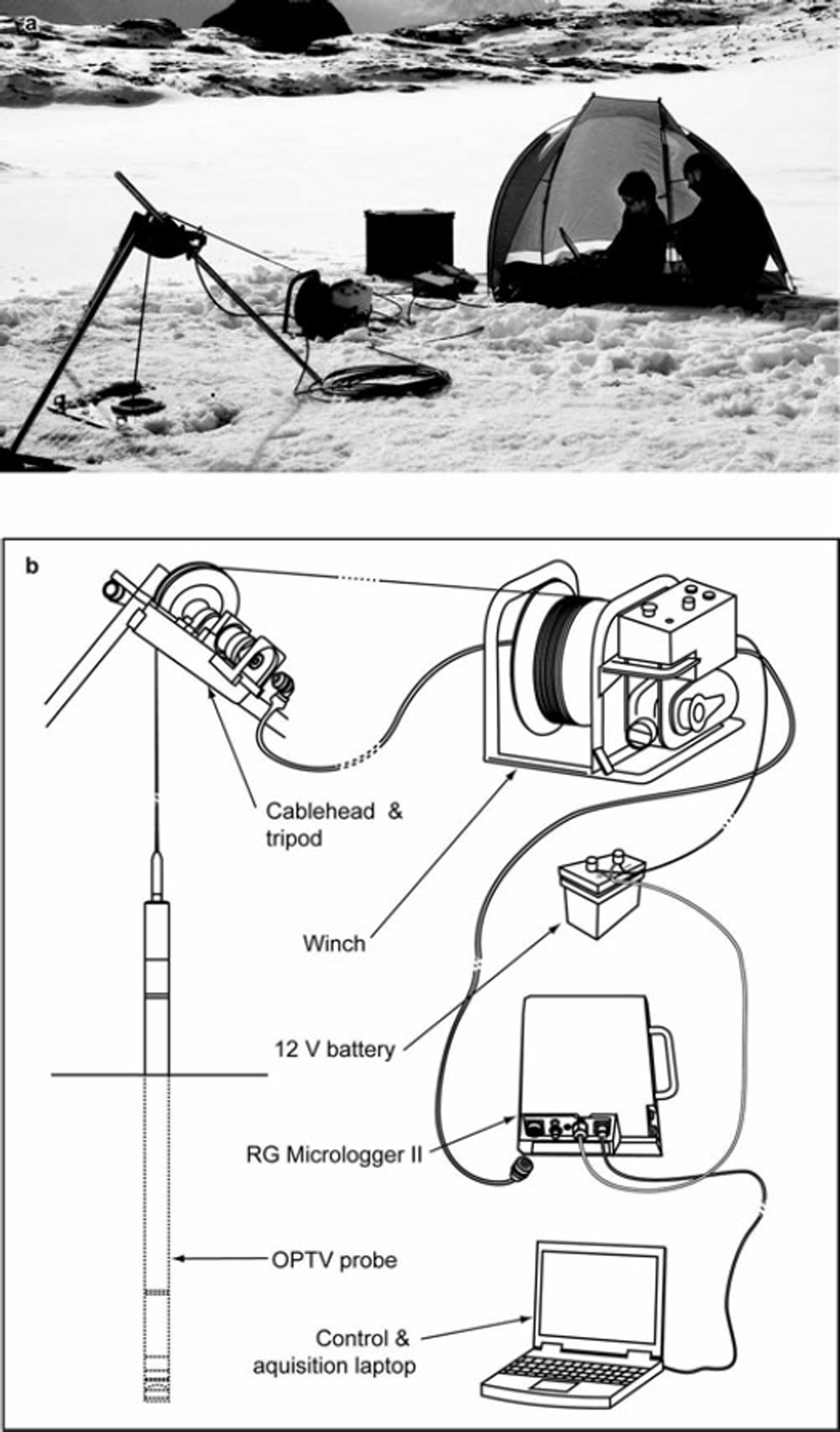 a

b

Cablehead & tripod

Winch

12 V battery

RG Micrologger II

OPTV probe

Control & aquisition laptop