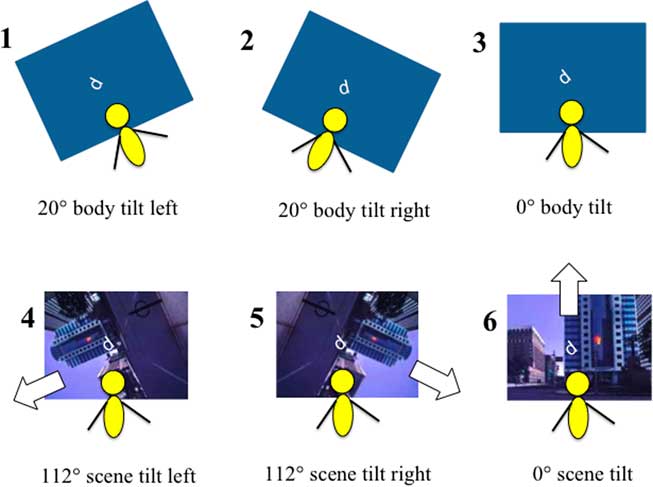 1

d

20° body tilt left

2

d

20° body tilt right

3

d

0° body tilt

4

d

112° scene tilt left

5

d

112° scene tilt right

6

d

0° scene tilt