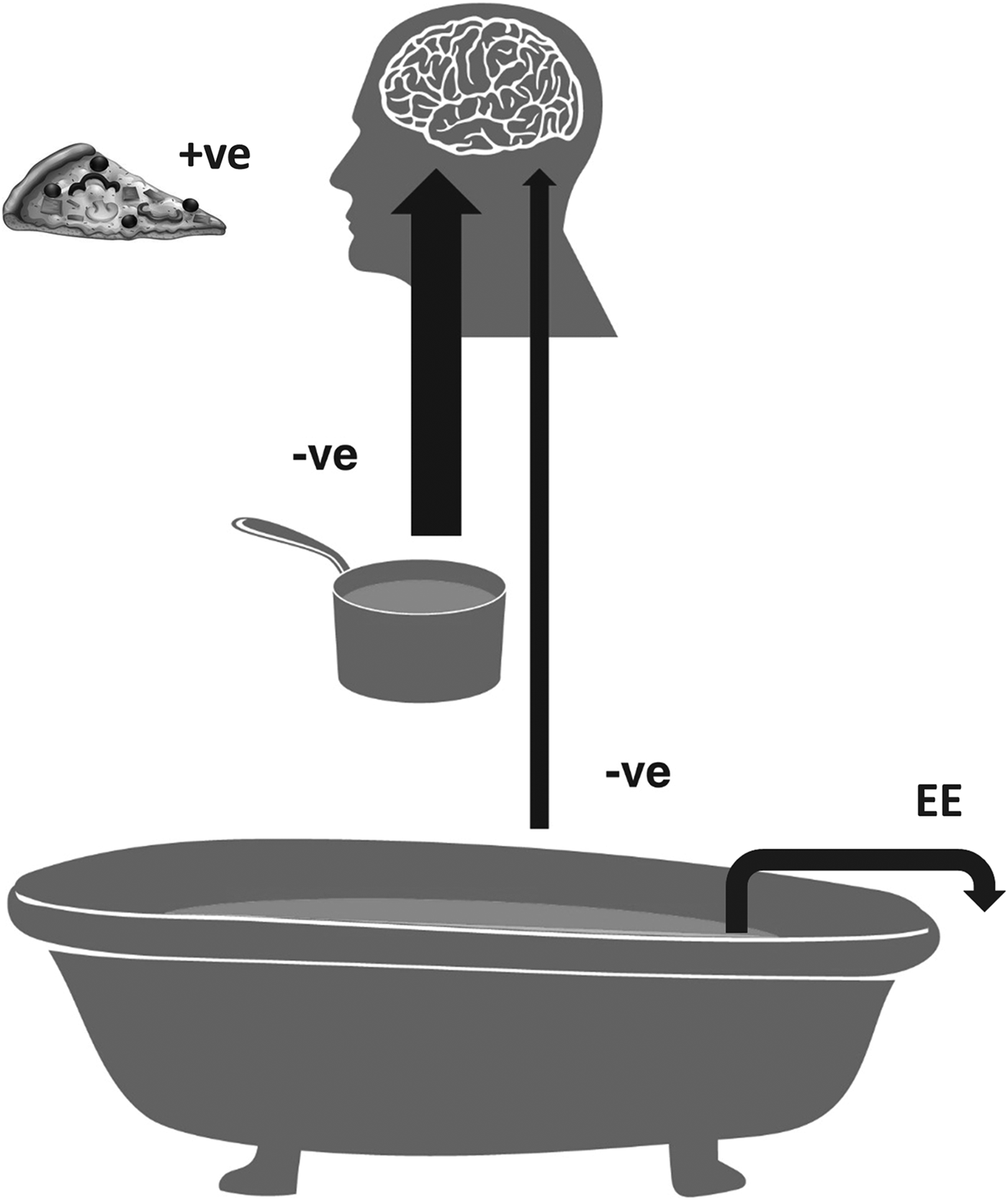 +ve

-ve

-ve

EE