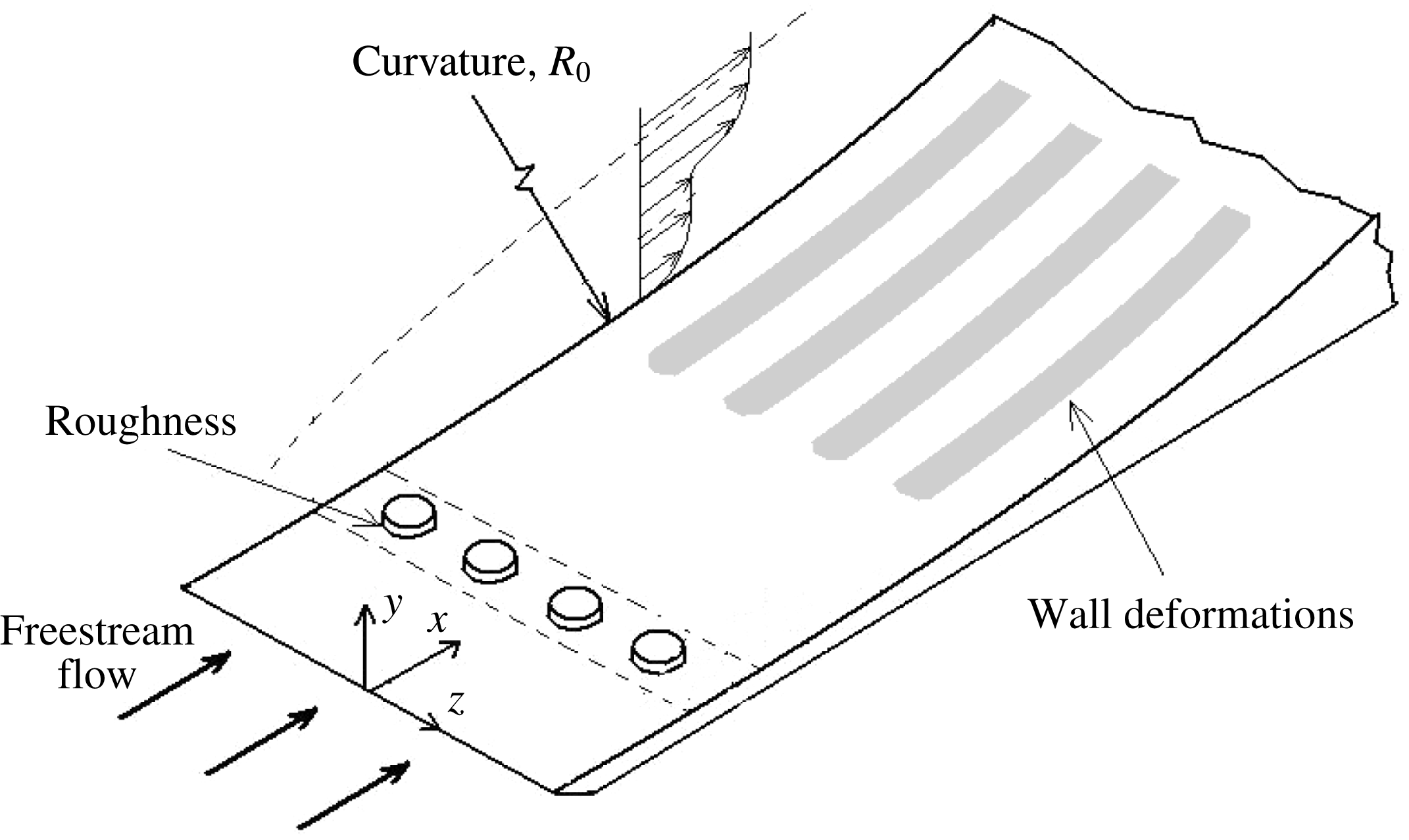 Curvature, $R_0$

Roughness

Wall deformations

Freestream flow

$y$

$x$

$z$