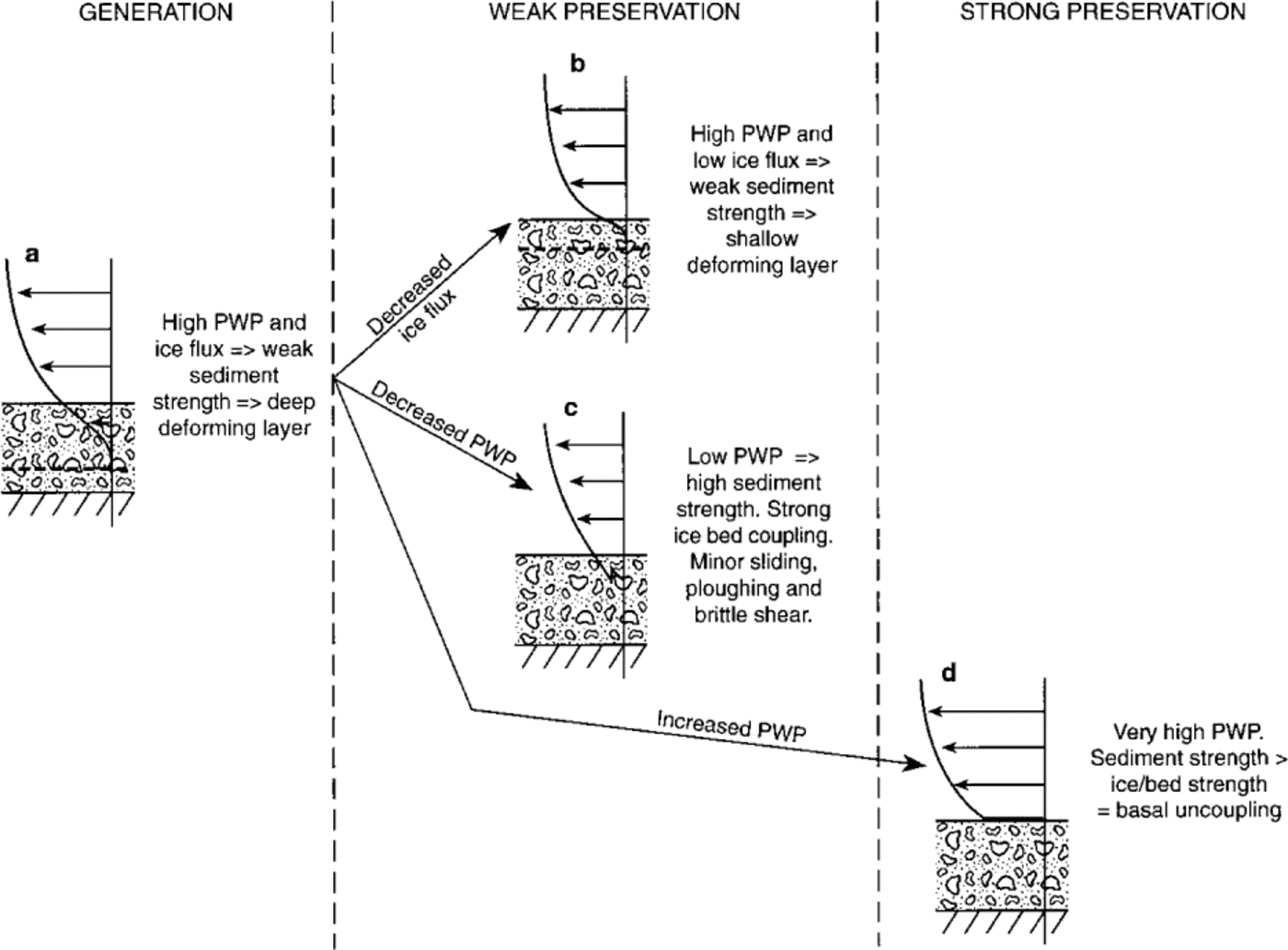 GENERATION

WEAK PRESERVATION

STRONG PRESERVATION

a

High PWP and ice flux => weak sediment strength => deep deforming layer

Decreased ice flux

b

High PWP and low ice flux => weak sediment strength => shallow deforming layer

Decreased PWP

c

Low PWP => high sediment strength. Strong ice bed coupling. Minor sliding, ploughing and brittle shear.

Increased PWP

d

Very high PWP. Sediment strength > ice/bed strength = basal uncoupling