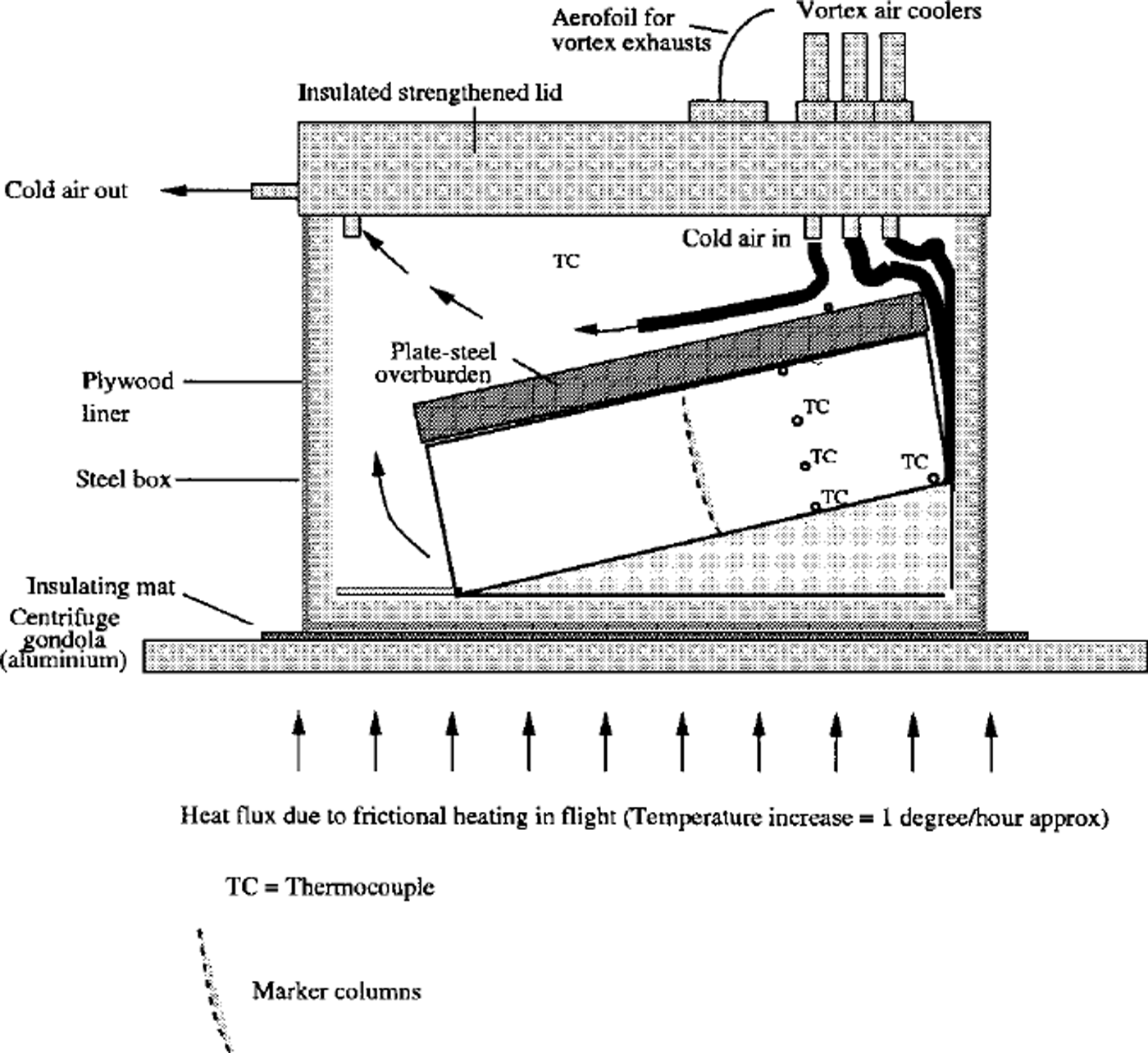 Aerofoil for vortex exhausts

Vortex air coolers

Insulated strengthened lid

Cold air out

Cold air in

TC

Plate-steel overburden

Plywood liner

Steel box

TC

TC

TC

TC

Insulating mat

Centrifuge gondola (aluminium)

Heat flux due to frictional heating in flight (Temperature increase = 1 degree/hour approx)

TC = Thermocouple

Marker columns