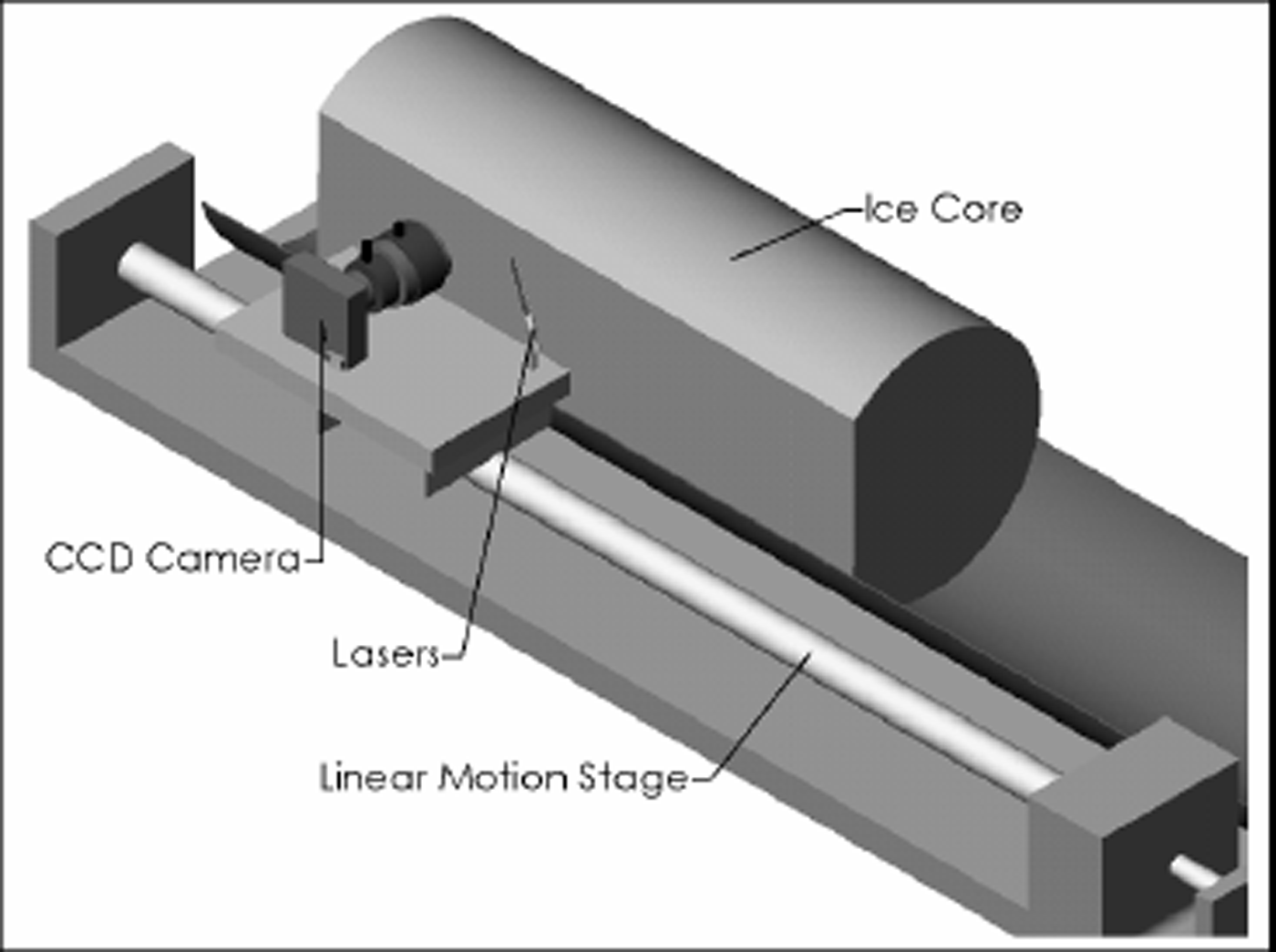 Ice Core

CCD Camera

Lasers

Linear Motion Stage