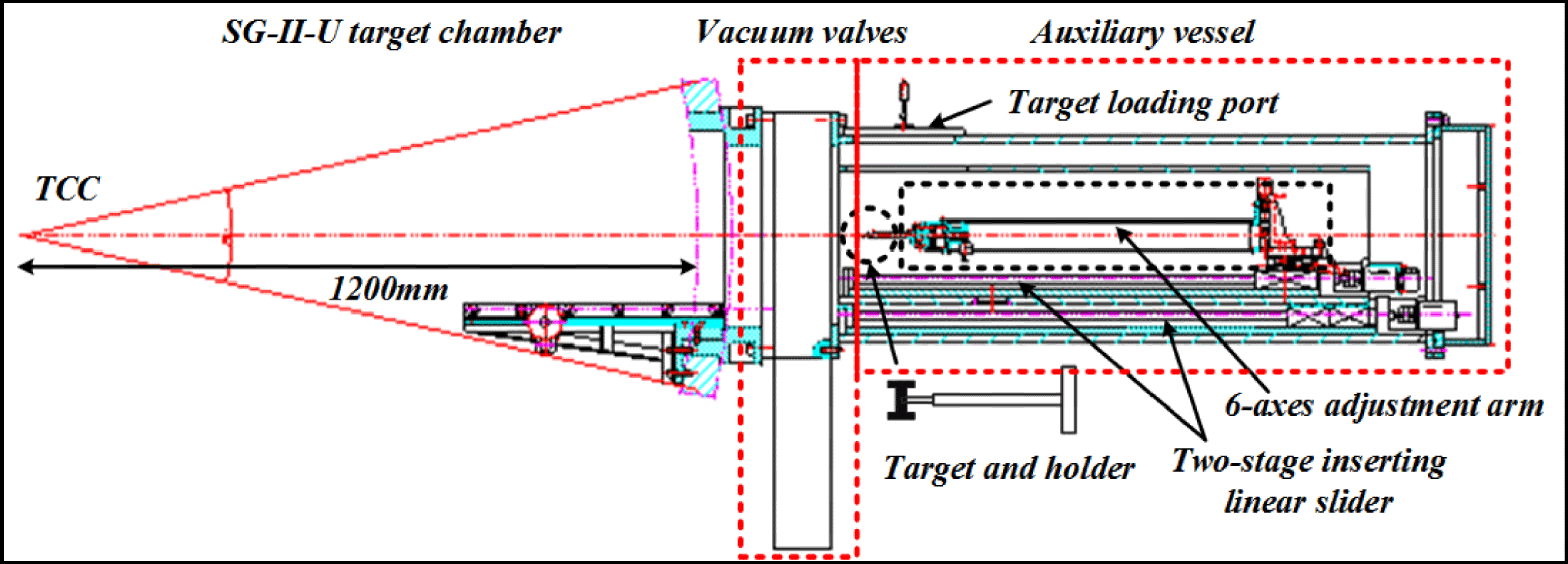 SG-II-U target chamber
Vacuum valves
Auxiliary vessel
Target loading port
TCC
1200mm
6-axes adjustment arm
Target and holder
Two-stage inserting linear slider