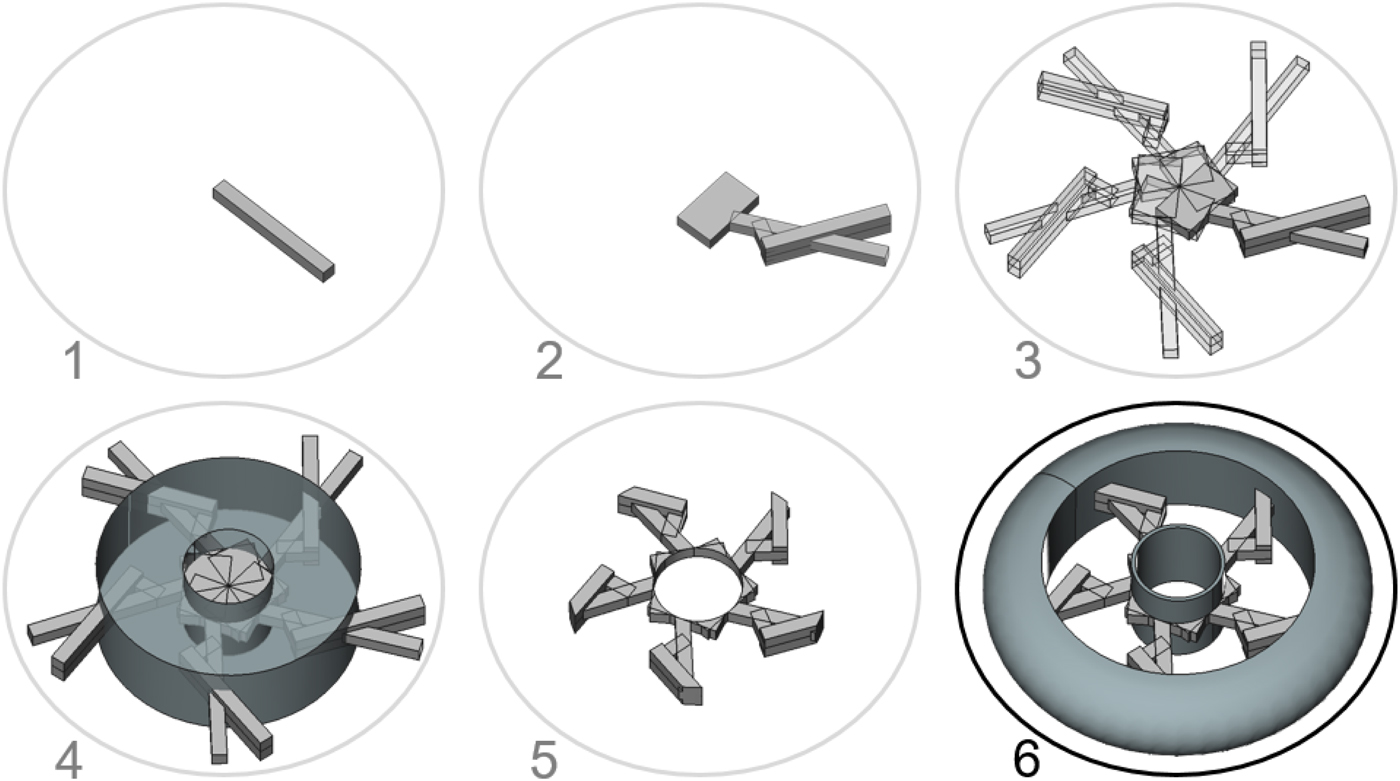 1
2
3
4
5
6