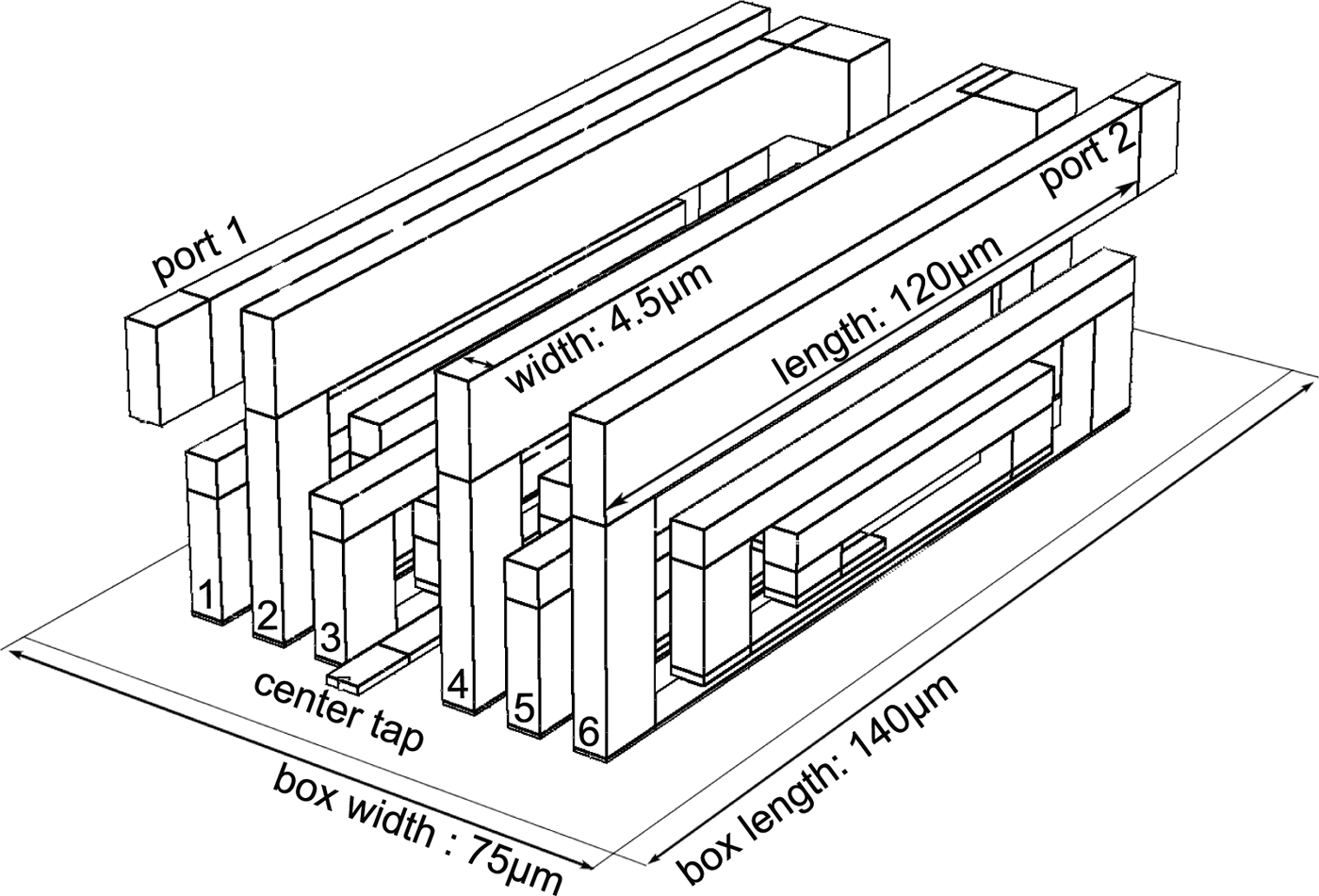 port 1

port 2

width: 4.5μm

length: 120μm

1
2
3
4
5
6

center tap

box width : 75μm

box length: 140μm