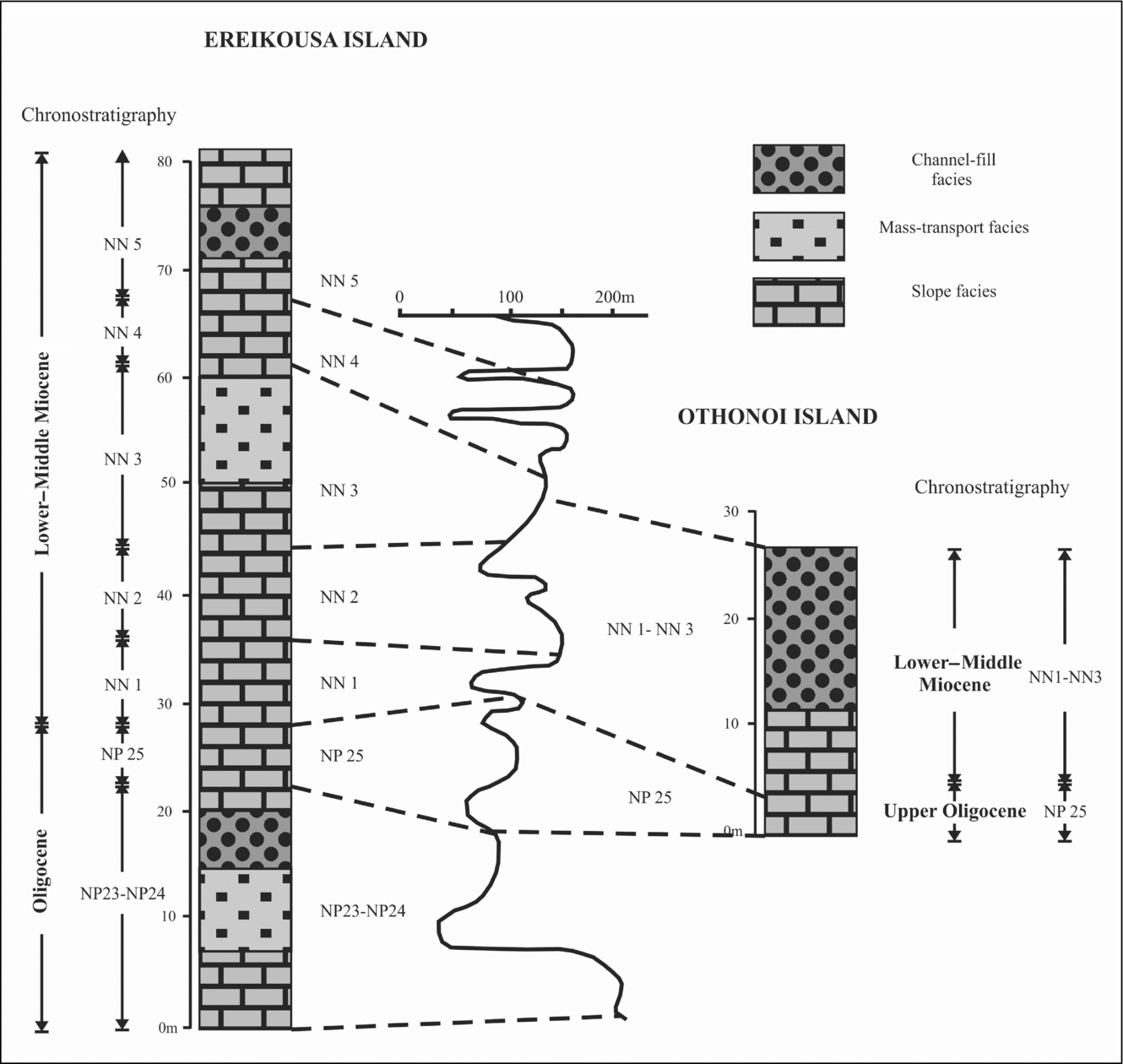 EREIKOUSA ISLAND

Chronostratigraphy

Lower–Middle Miocene

Oligocene

NN 5

NN 4

NN 3

NN 2

NN 1

NP 25

NP23-NP24

80
70
60
50
40
30
20
10
0m

NN 5

NN 4

NN 3

NN 2

NN 1

NP 25

NP23-NP24

0 100 200m

NN 1- NN 3

NP 25

Channel-fill facies

Mass-transport facies

Slope facies

OTHONOI ISLAND

Chronostratigraphy

30
20
10
0m

Lower–Middle Miocene

Upper Oligocene

NN1-NN3

NP 25