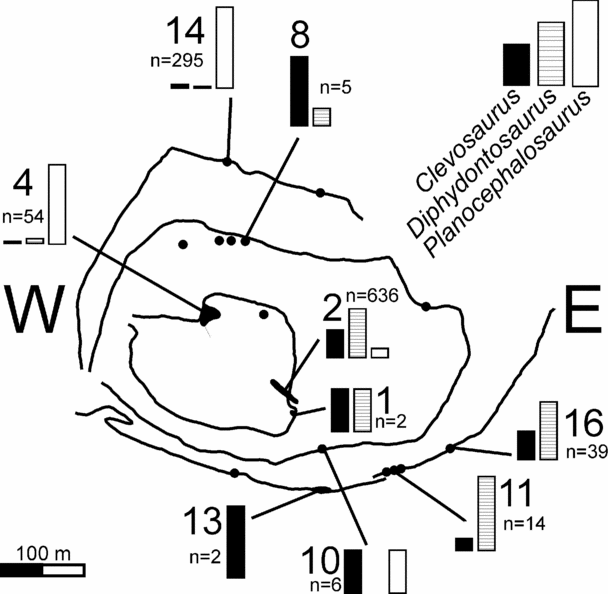 14
n=295

8
n=5

Clevosaurus
Diphydontosaurus
Planocephalosaurus

4
n=54

W

E

2
n=636

1
n=2

16
n=39

11
n=14

13
n=2

10
n=6

100 m