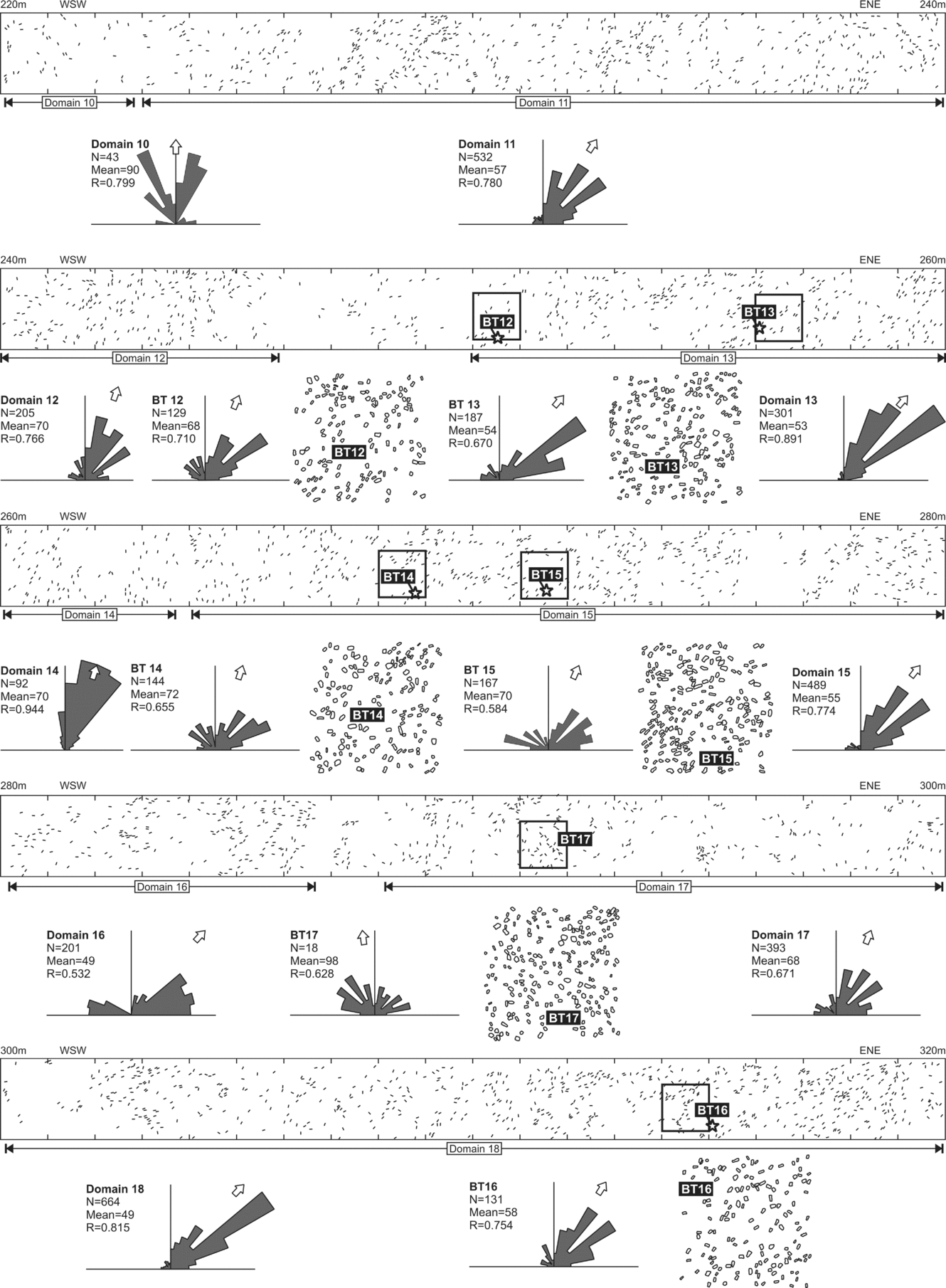 220m WSW ENE 240m

Domain 10
Domain 11

Domain 10
N=43
Mean=90
R=0.799

Domain 11
N=532
Mean=57
R=0.780

240m WSW ENE 260m

BT12
BT13

Domain 12
Domain 13

Domain 12
N=205
Mean=70
R=0.766

BT 12
N=129
Mean=68
R=0.710

BT12

BT 13
N=187
Mean=54
R=0.670

BT13

Domain 13
N=301
Mean=53
R=0.891

260m WSW ENE 280m

BT14
BT15

Domain 14
Domain 15

Domain 14
N=92
Mean=70
R=0.944

BT 14
N=144
Mean=72
R=0.655

BT14

BT 15
N=167
Mean=70
R=0.584

BT15

Domain 15
N=489
Mean=55
R=0.774

280m WSW ENE 300m

BT17

Domain 16
Domain 17

Domain 16
N=201
Mean=49
R=0.532

BT17
N=18
Mean=98
R=0.628

BT17

Domain 17
N=393
Mean=68
R=0.671

300m WSW ENE 320m

BT16

Domain 18

Domain 18
N=664
Mean=49
R=0.815

BT16
N=131
Mean=58
R=0.754

BT16