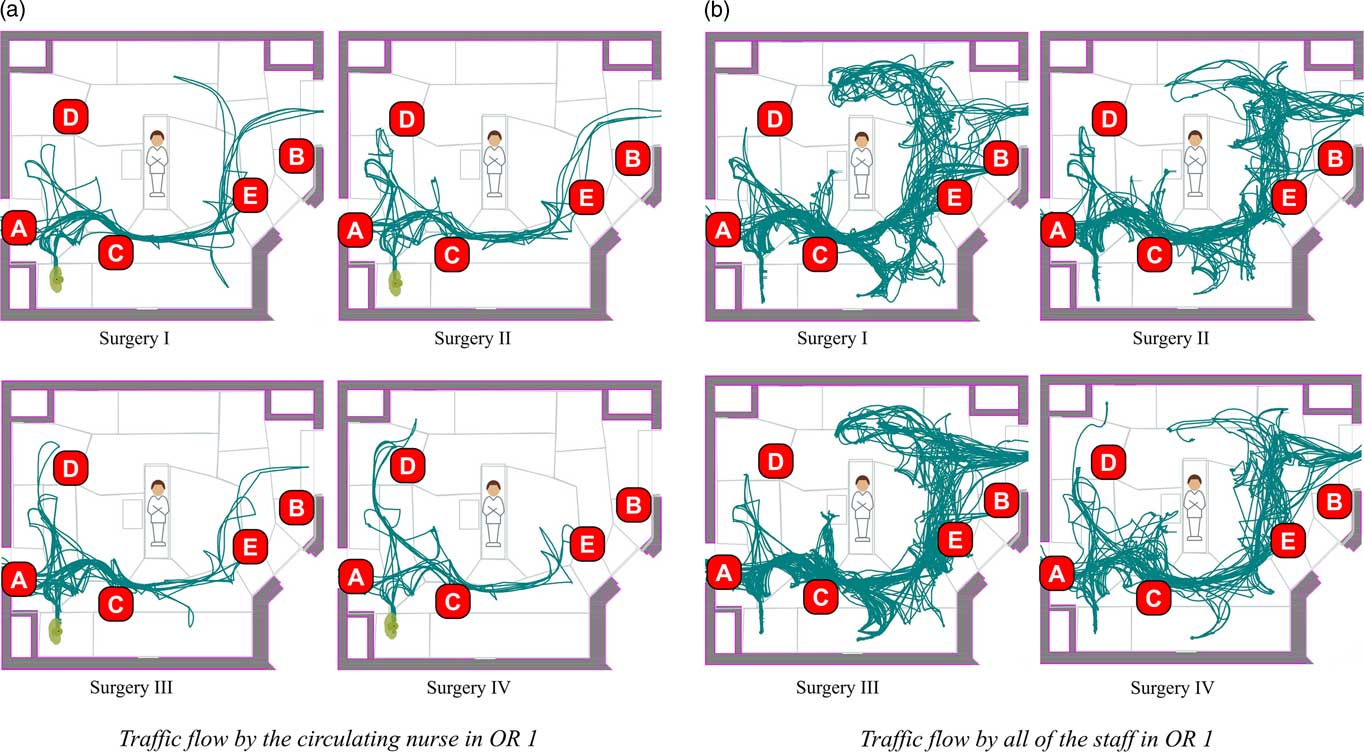 (a)

D
B
E
A
C
Surgery I

D
B
E
A
C
Surgery II

D
B
E
A
C
Surgery III

D
B
E
A
C
Surgery IV

Traffic flow by the circulating nurse in OR 1

(b)

D
B
E
A
C
Surgery I

D
B
E
A
C
Surgery II

D
B
E
A
C
Surgery III

D
B
E
A
C
Surgery IV

Traffic flow by all of the staff in OR 1