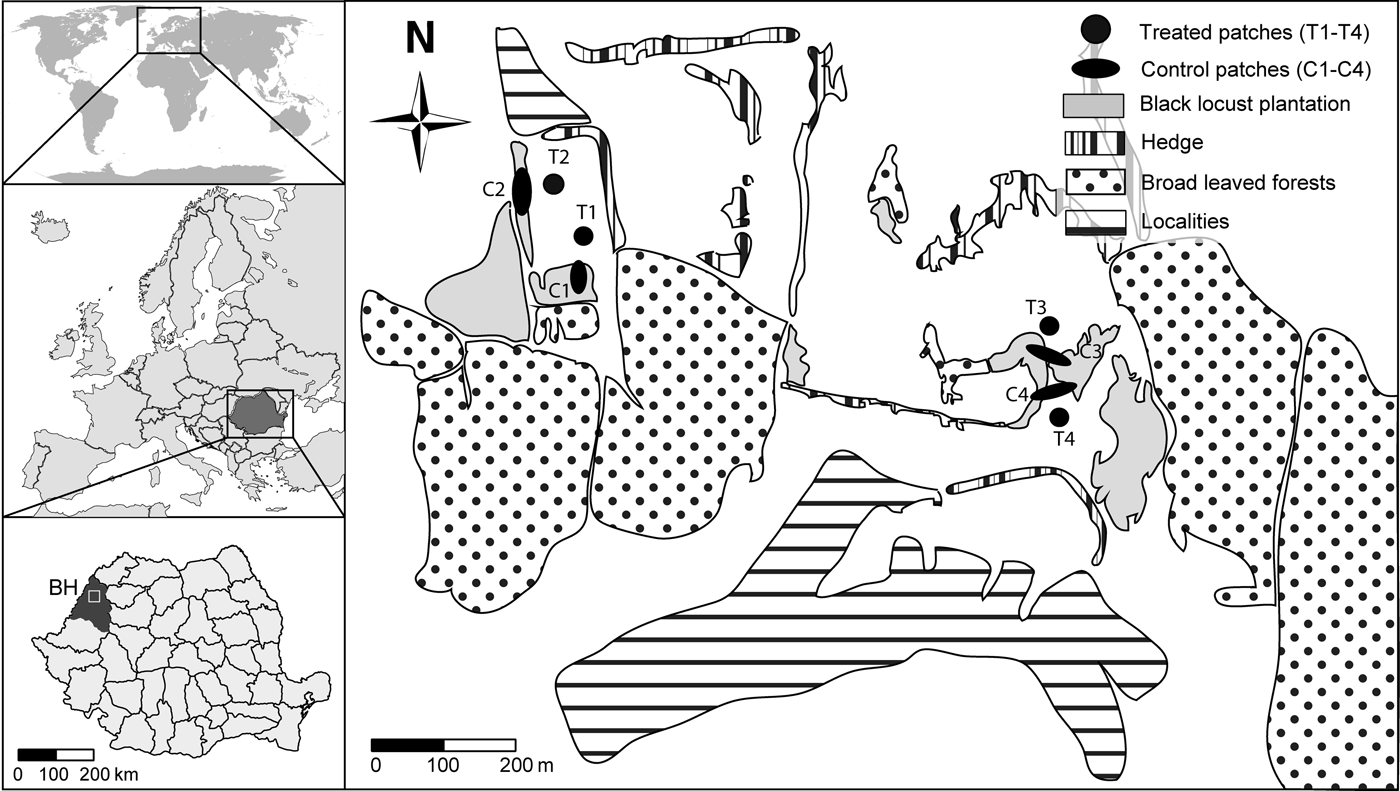 BH

0 100 200 km

N

Treated patches (T1-T4)
Control patches (C1-C4)
Black locust plantation
Hedge
Broad leaved forests
Localities

C2
T2
T1
C1
T3
C3
C4
T4

0 100 200 m