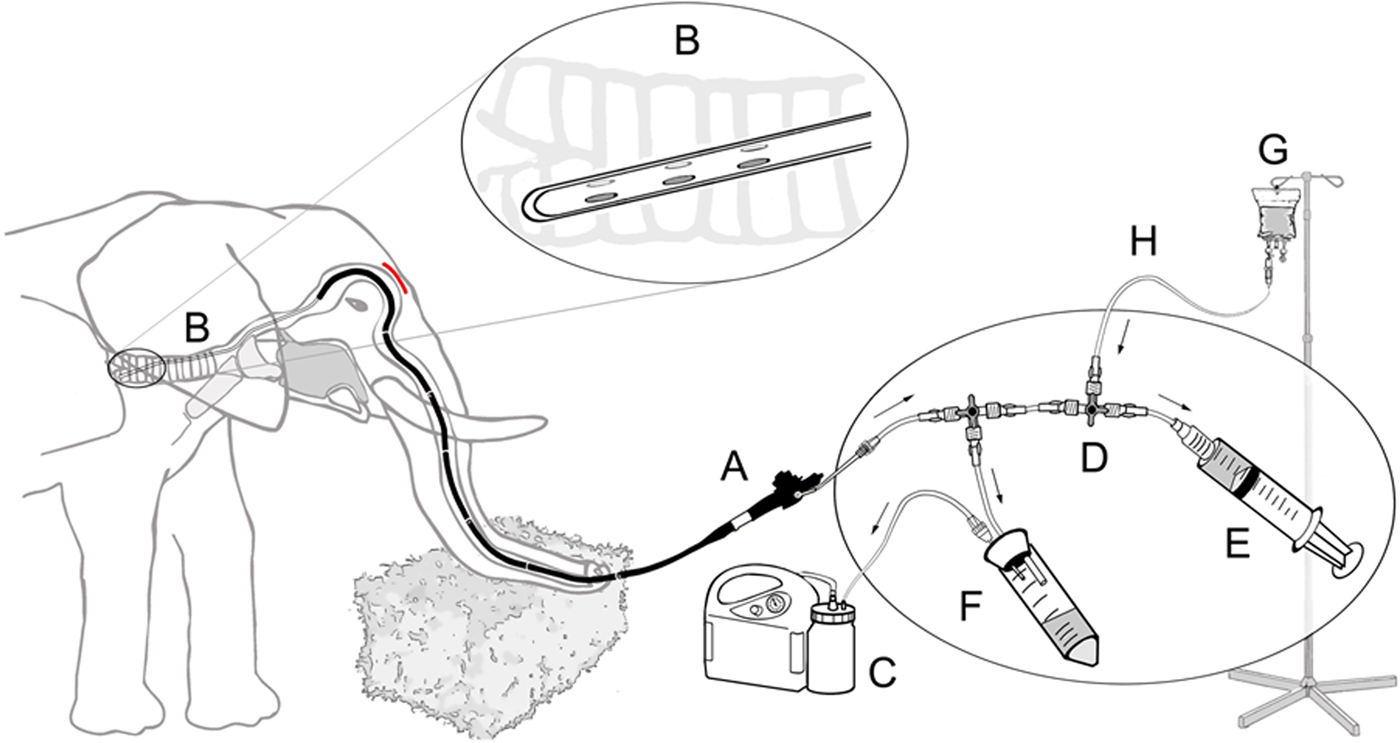 B

G

H

B

A

D

E

F

C