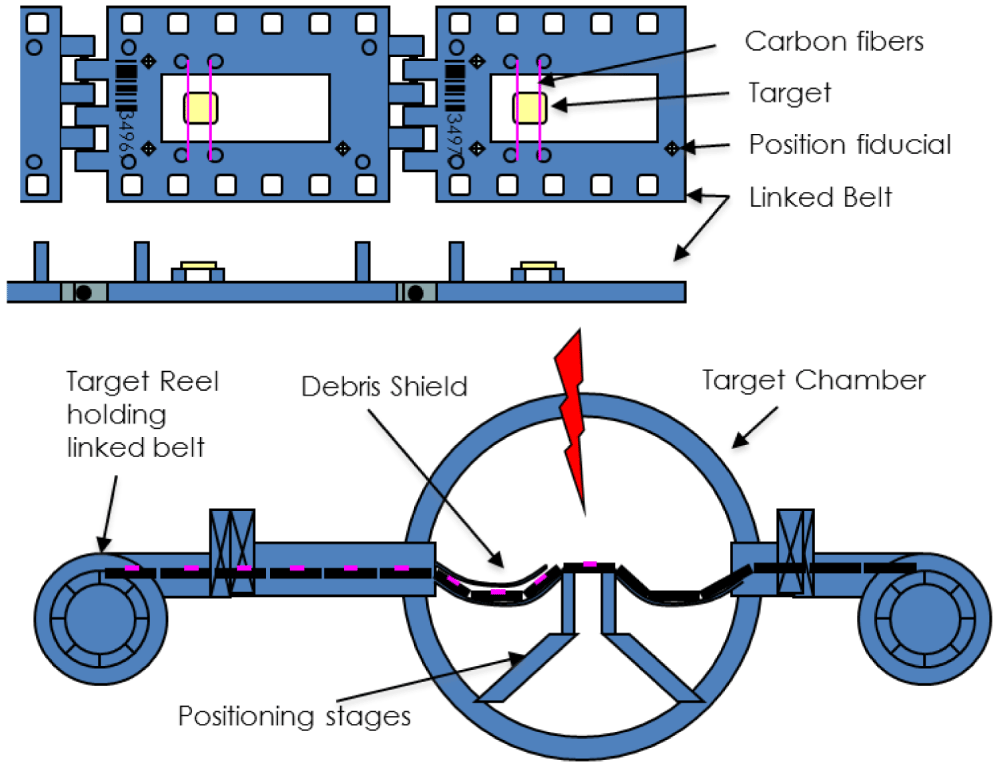 3496

3497

Carbon fibers

Target

Position fiducial

Linked Belt

Target Reel holding linked belt

Debris Shield

Target Chamber

Positioning stages