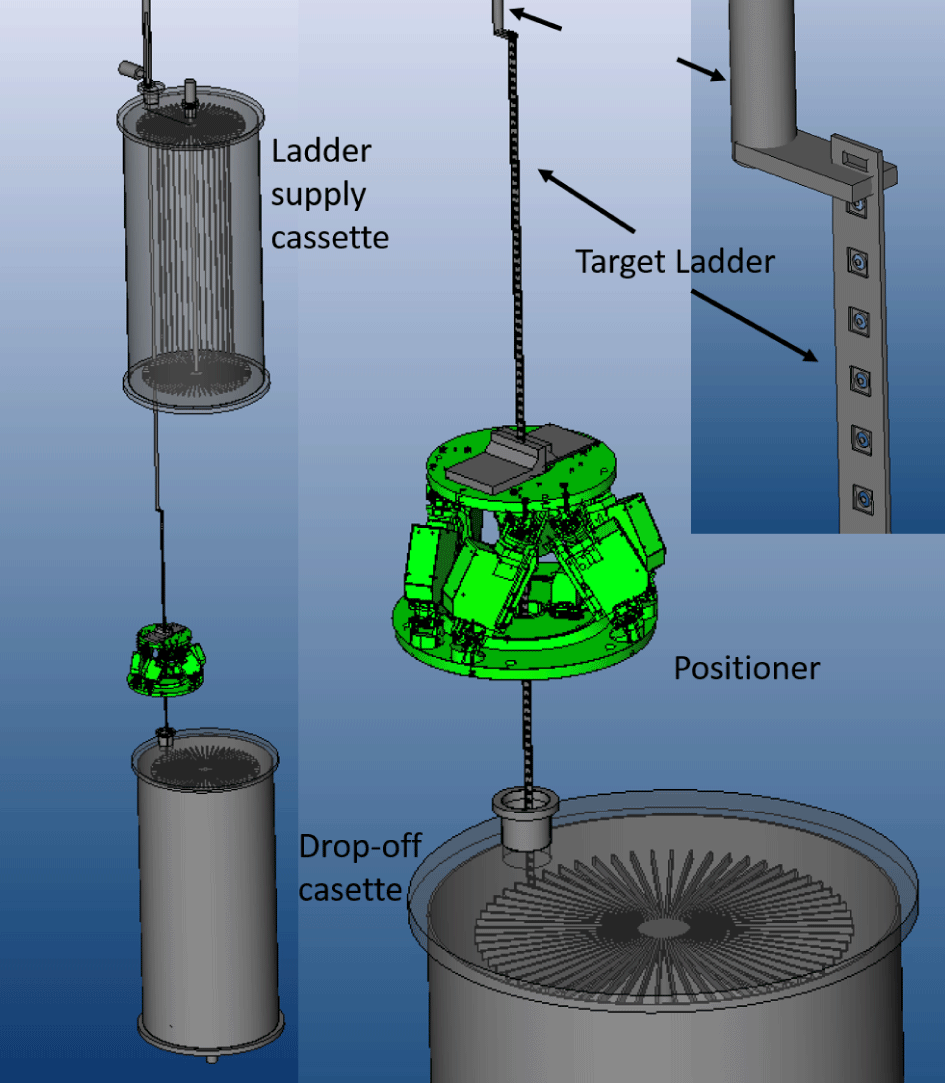 Ladder supply cassette

Target Ladder

Positioner

Drop-off casette