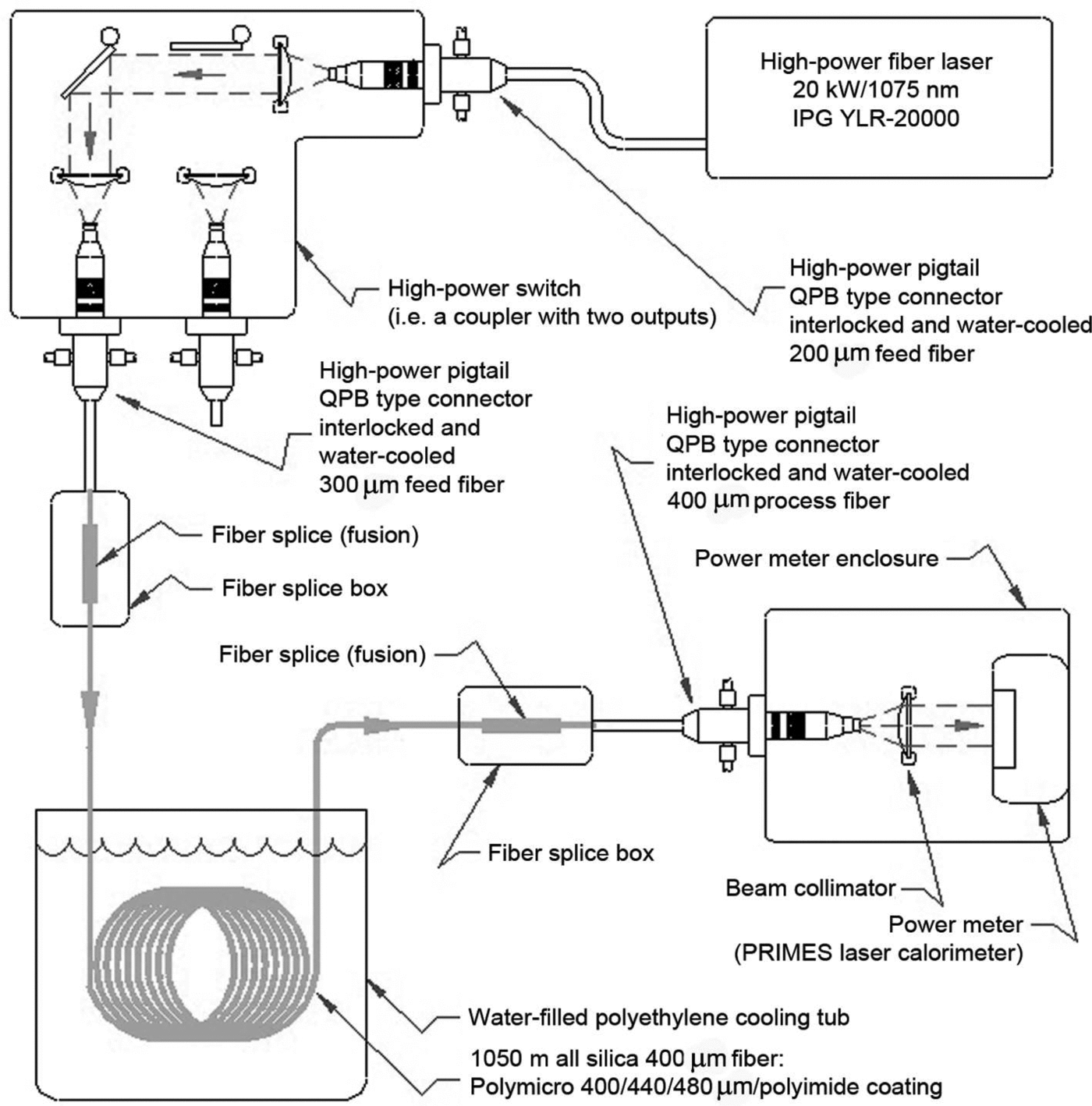 High-power fiber laser
20 kW/1075 nm
IPG YLR-20000

High-power switch
(i.e. a coupler with two outputs)

High-power pigtail
QPB type connector
interlocked and water-cooled
200 μm feed fiber

High-power pigtail
QPB type connector
interlocked and
water-cooled
300 μm feed fiber

High-power pigtail
QPB type connector
interlocked and water-cooled
400 μm process fiber

Fiber splice (fusion)

Fiber splice box

Power meter enclosure

Fiber splice (fusion)

Fiber splice box

Beam collimator

Power meter
(PRIMES laser calorimeter)

Water-filled polyethylene cooling tub

1050 m all silica 400 μm fiber:
Polymicro 400/440/480 μm/polyimide coating