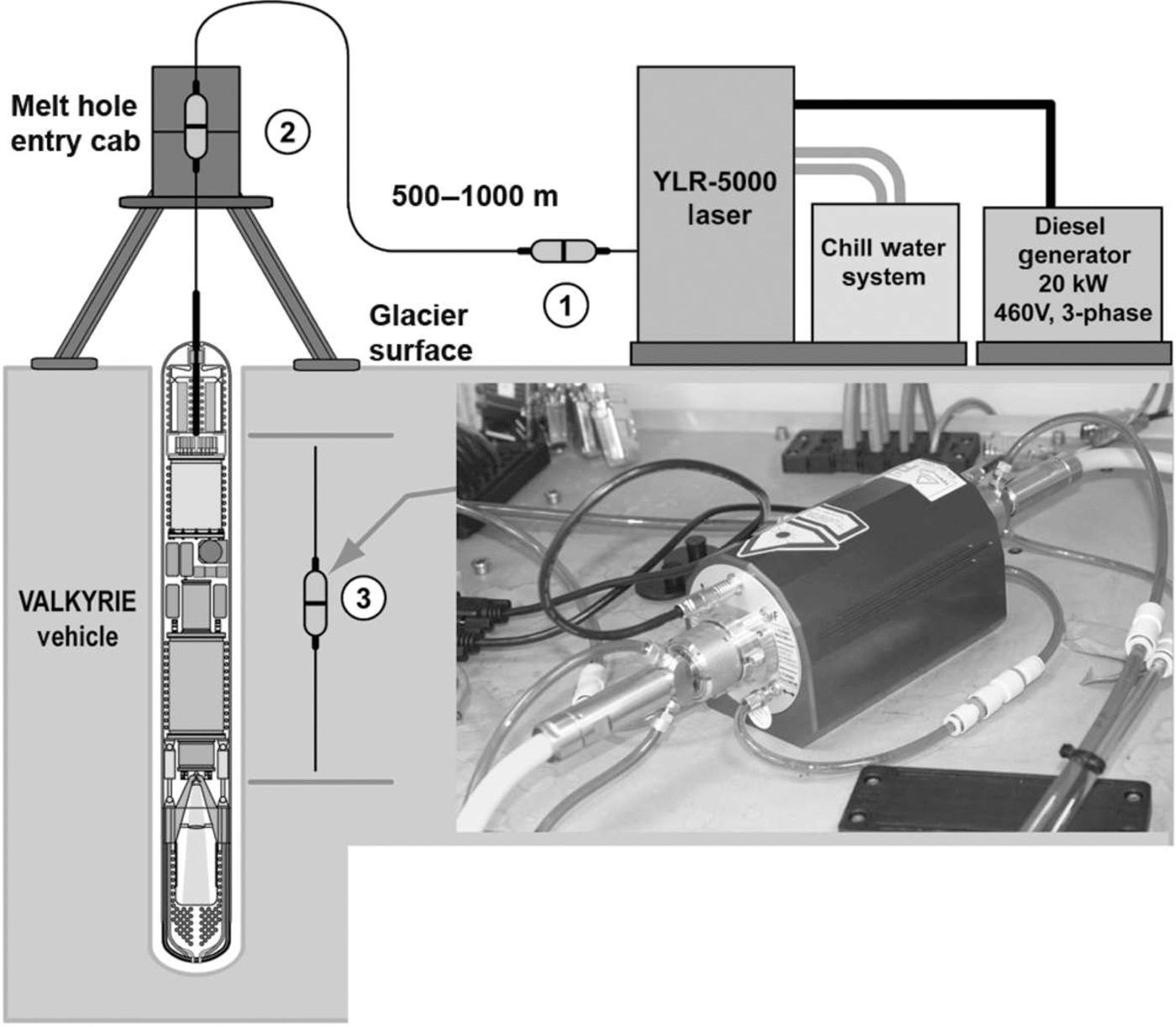 Melt hole entry cab

2

500–1000 m

1

YLR-5000 laser

Chill water system

Diesel generator 20 kW 460V, 3-phase

Glacier surface

VALKYRIE vehicle

3