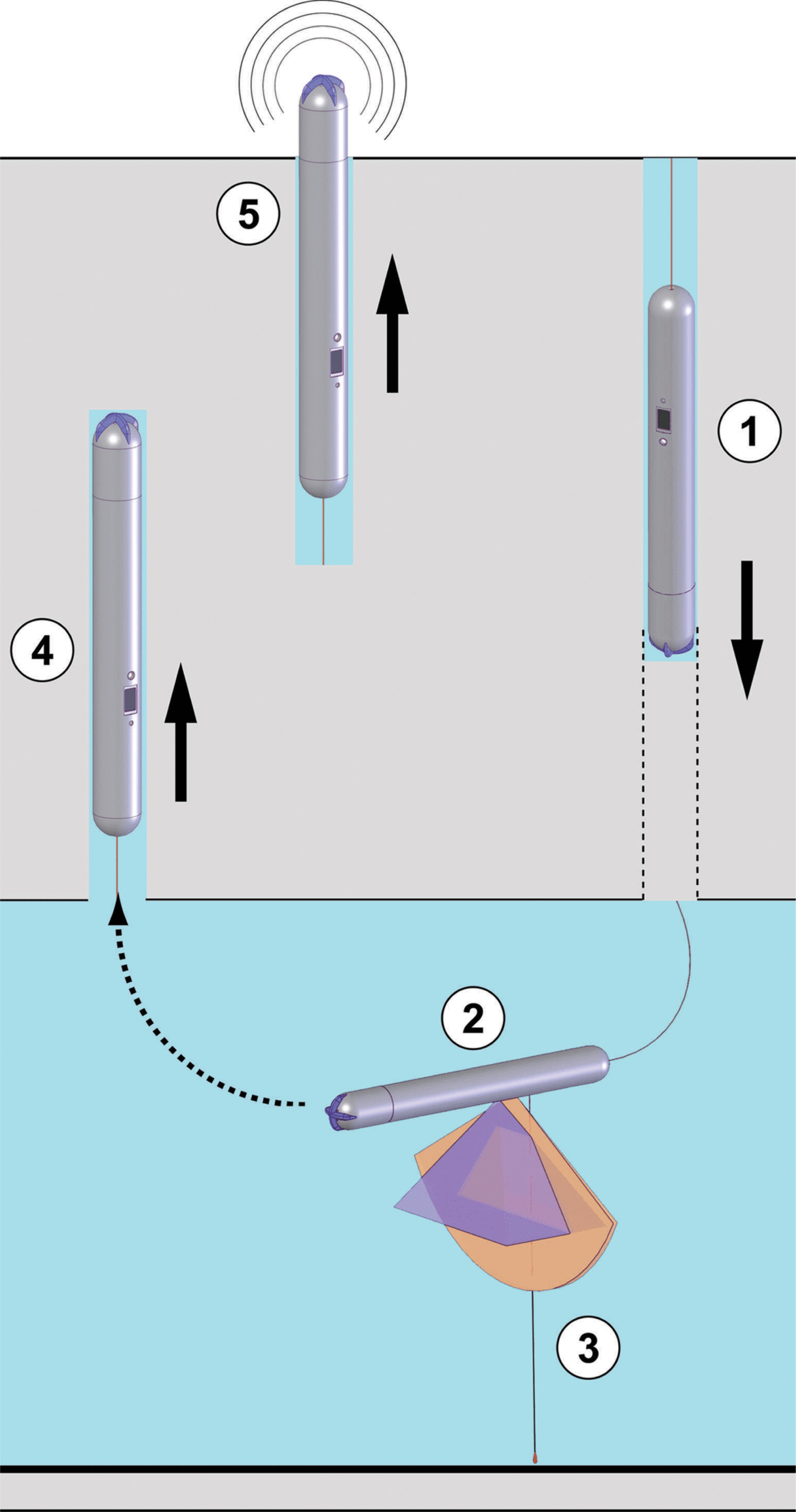 5
1
4
2
3