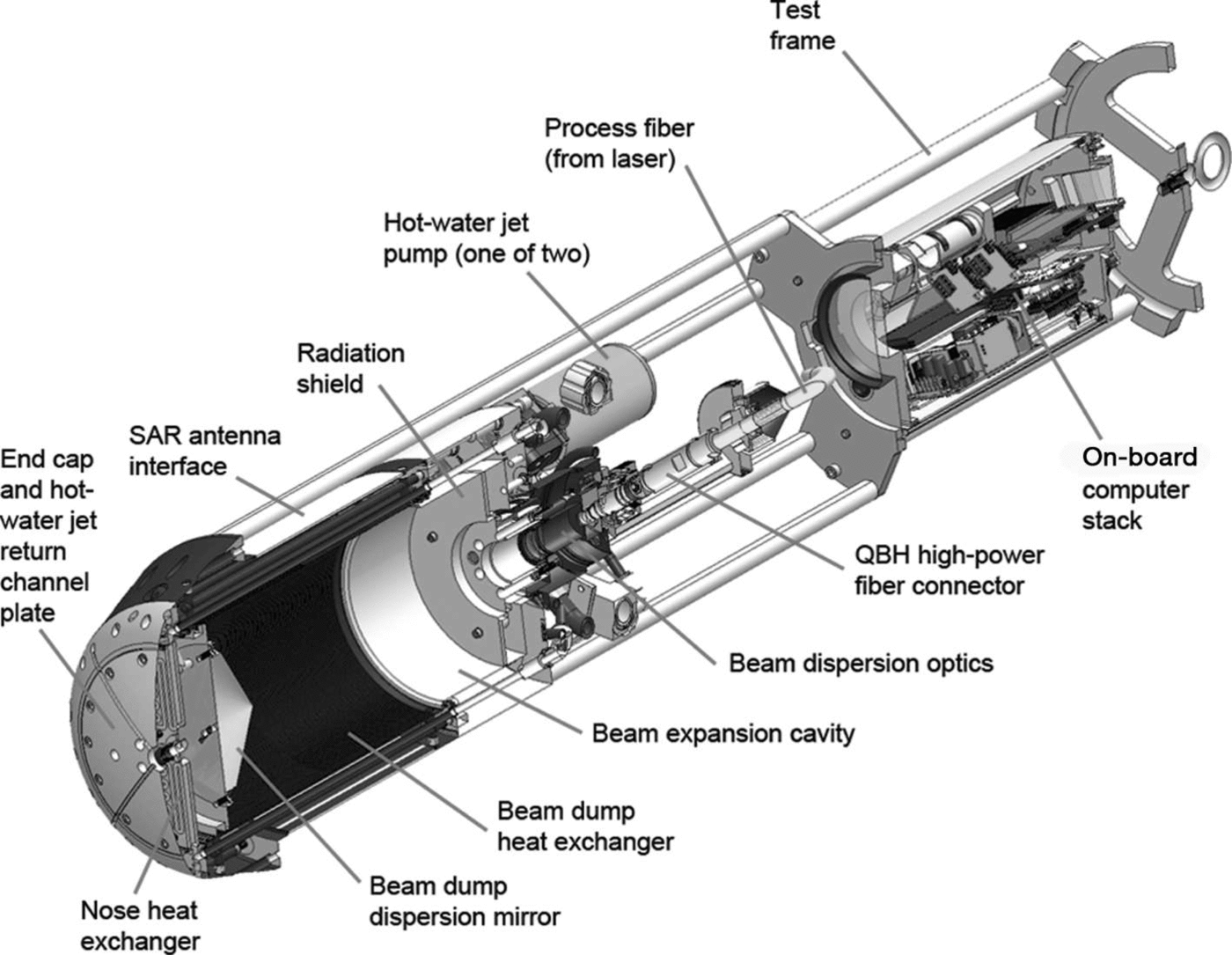 Test frame

Process fiber (from laser)

Hot-water jet pump (one of two)

Radiation shield

SAR antenna interface

End cap and hot-water jet return channel plate

On-board computer stack

QBH high-power fiber connector

Beam dispersion optics

Beam expansion cavity

Beam dump heat exchanger

Beam dump dispersion mirror

Nose heat exchanger