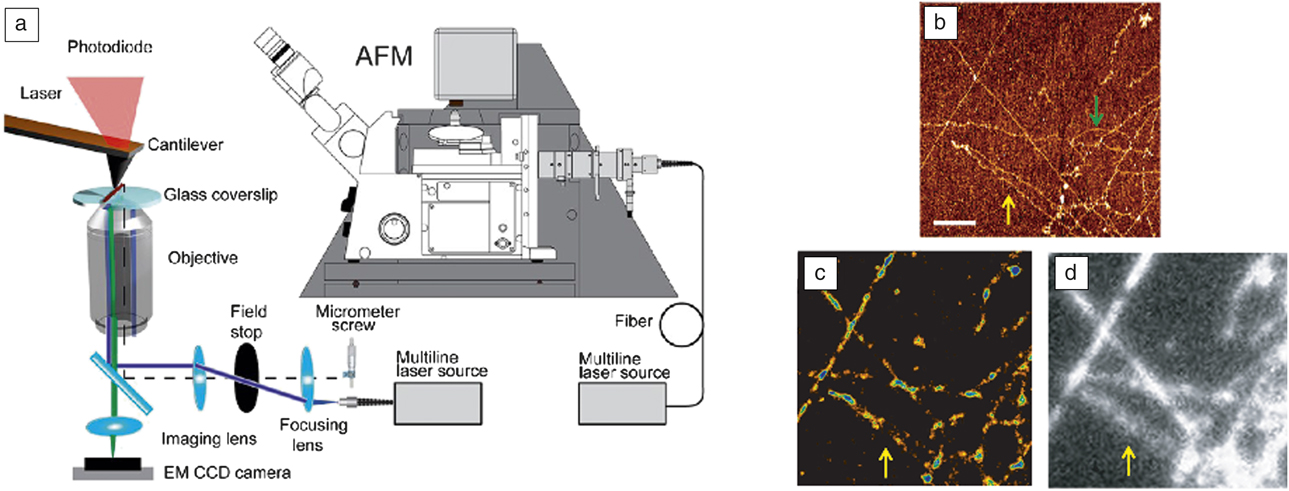 a

Photodiode

Laser

Cantilever

Glass coverslip

Objective

Field stop

Micrometer screw

Multiline laser source

Imaging lens

Focusing lens

EM CCD camera

AFM

Fiber

Multiline laser source

b

c

d