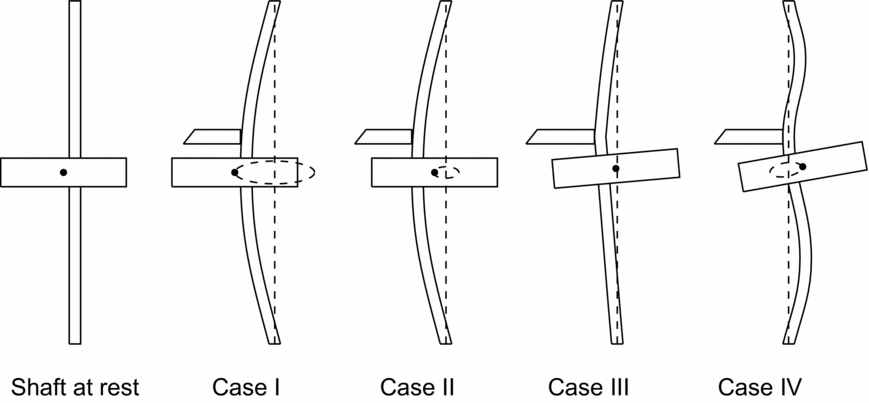 Shaft at rest

Case I

Case II

Case III

Case IV