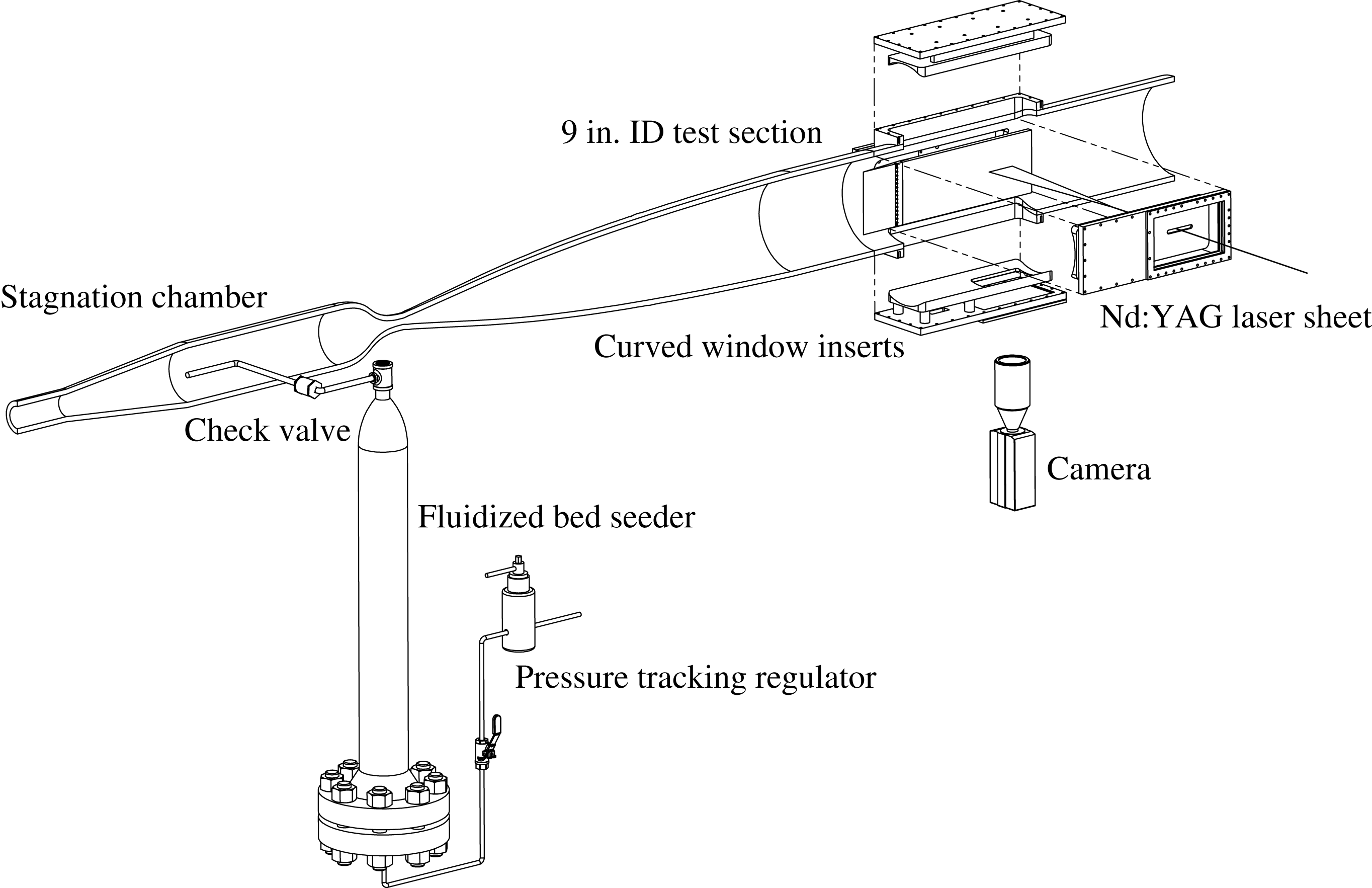 9 in. ID test section

Stagnation chamber

Nd:YAG laser sheet

Curved window inserts

Check valve

Camera

Fluidized bed seeder

Pressure tracking regulator