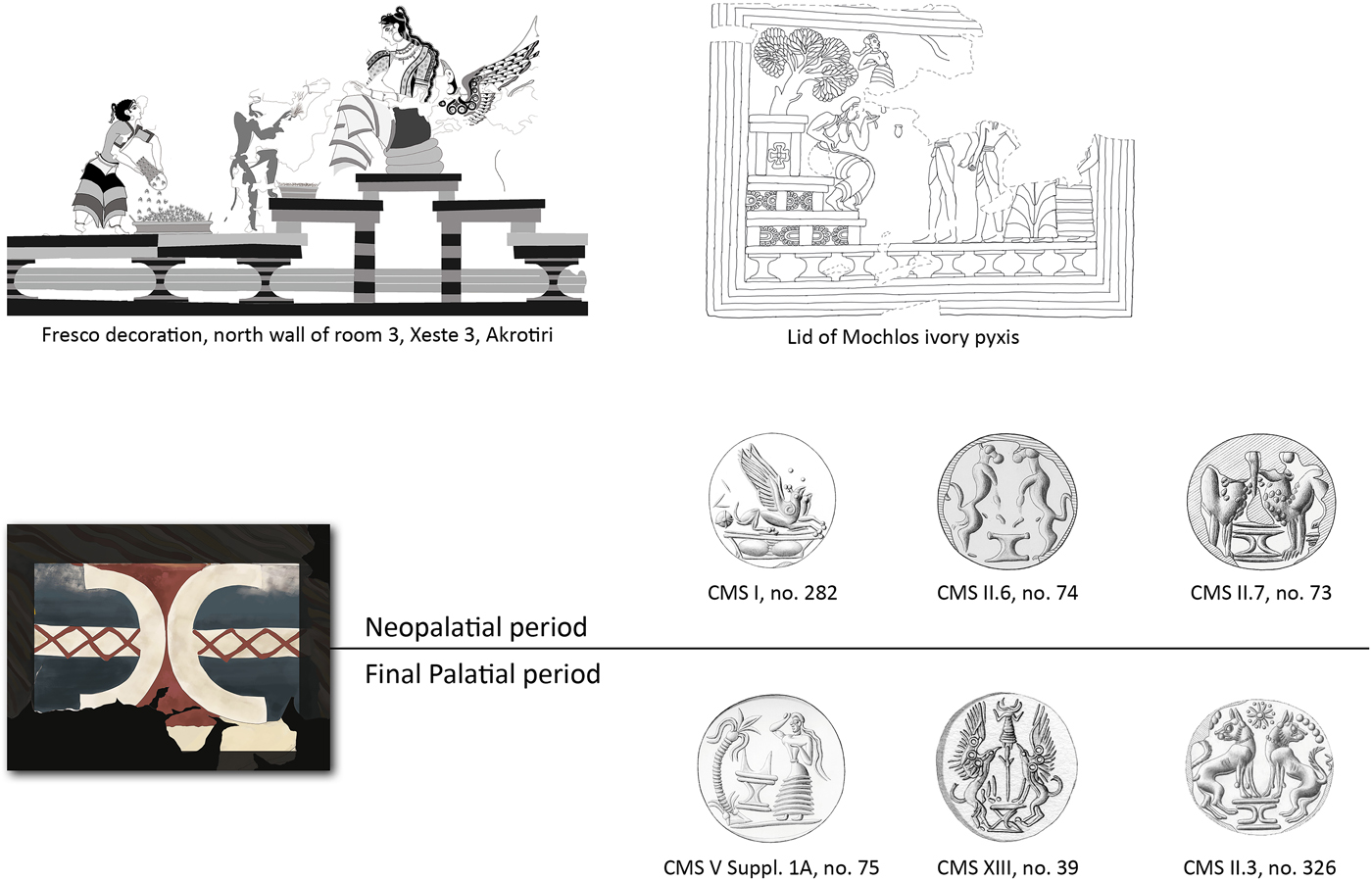 Fresco decoration, north wall of room 3, Xeste 3, Akrotiri

Lid of Mochlos ivory pyxis

CMS I, no. 282

CMS II.6, no. 74

CMS II.7, no. 73

Neopalatial period

Final Palatial period

CMS V Suppl. 1A, no. 75

CMS XIII, no. 39

CMS II.3, no. 326