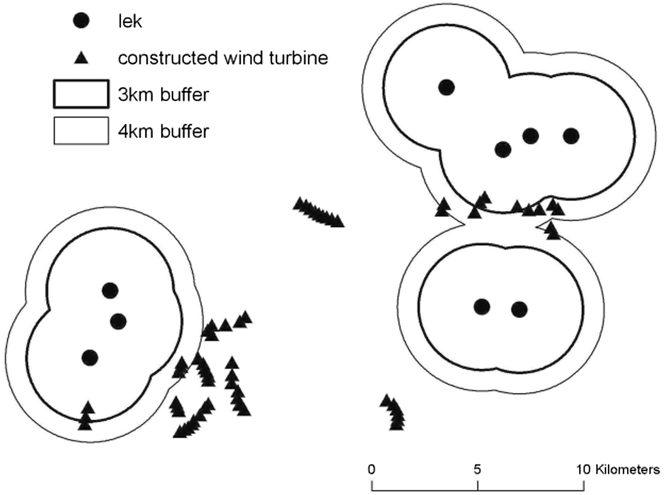 lek
constructed wind turbine
3km buffer
4km buffer

0
5
10 Kilometers