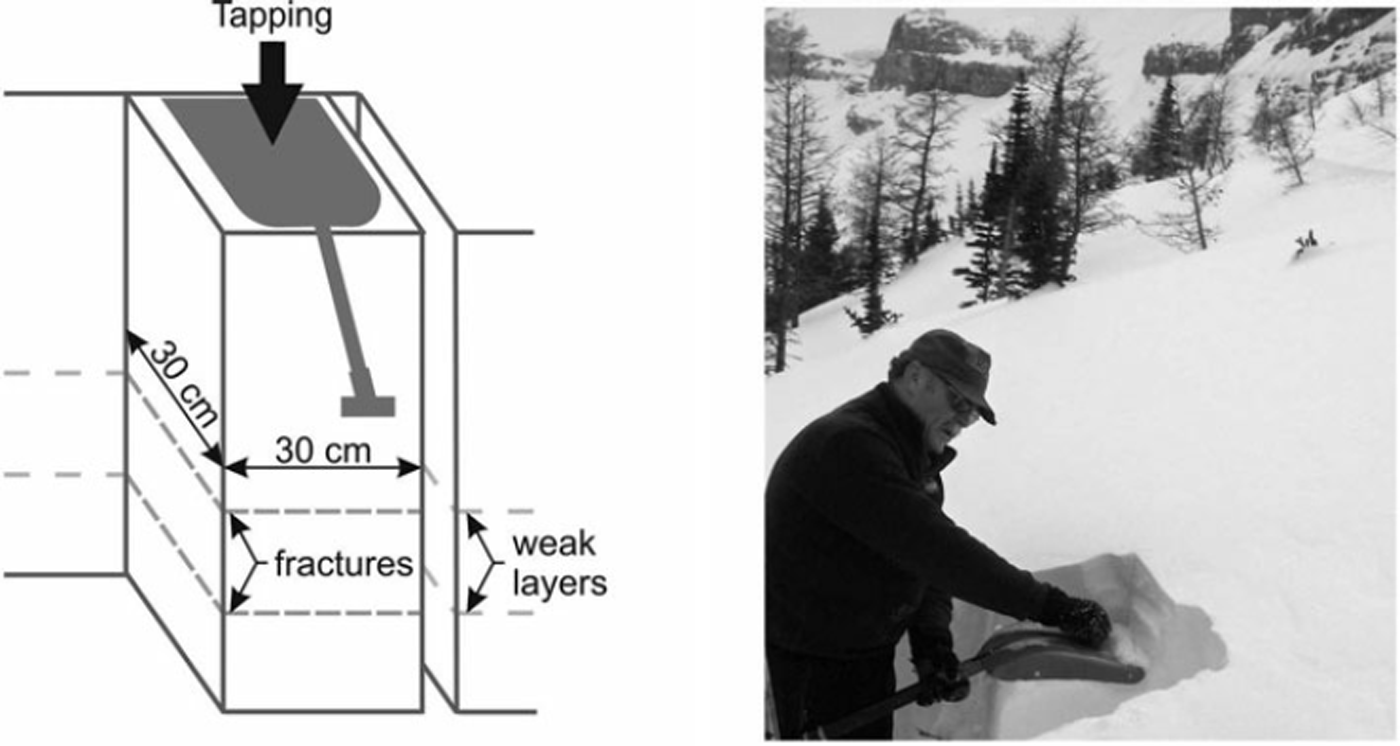 Tapping

30 cm

30 cm

fractures

weak layers