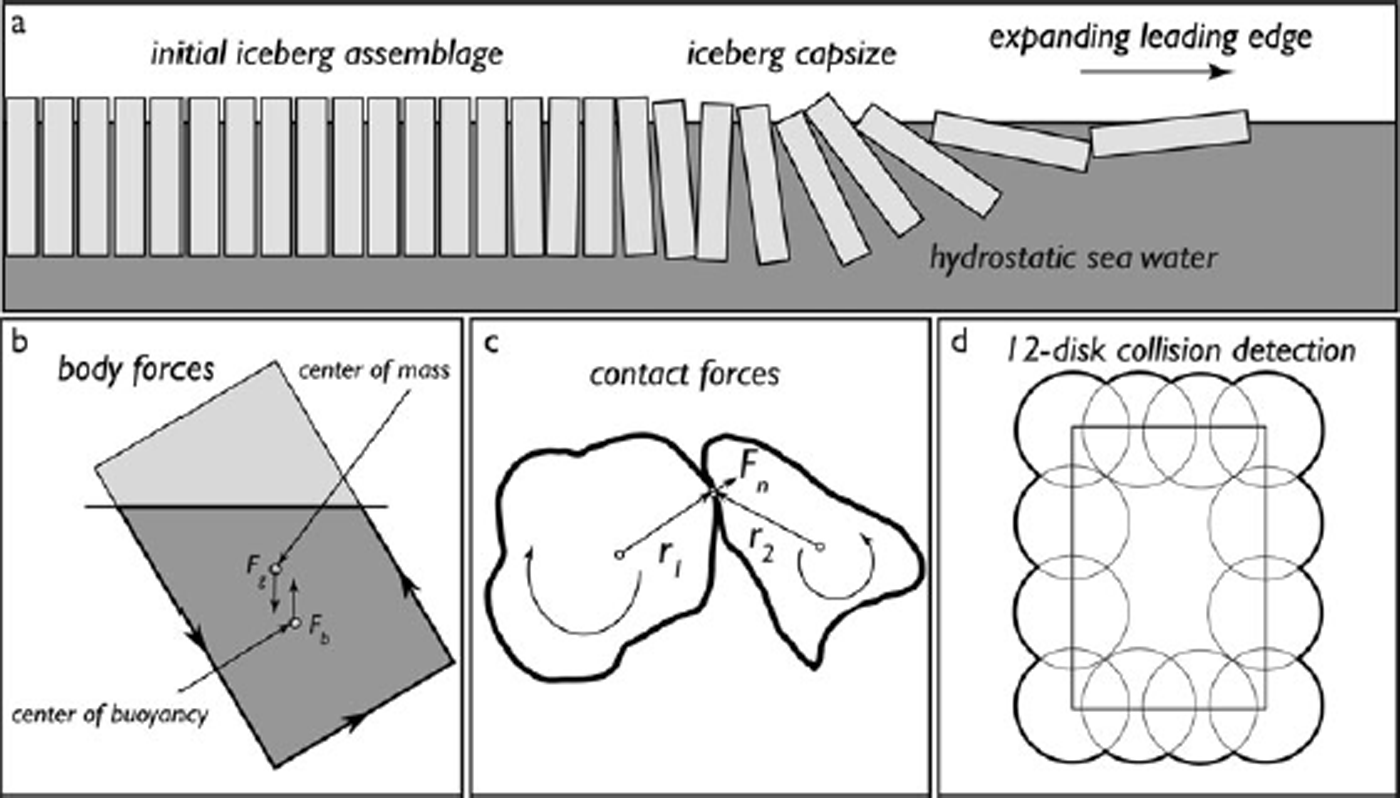 a

initial iceberg assemblage

iceberg capsize

expanding leading edge

hydrostatic sea water

b

body forces

center of mass

$F_g$

$F_b$

center of buoyancy

c

contact forces

$F_n$

$r_1$

$r_2$

d

12-disk collision detection