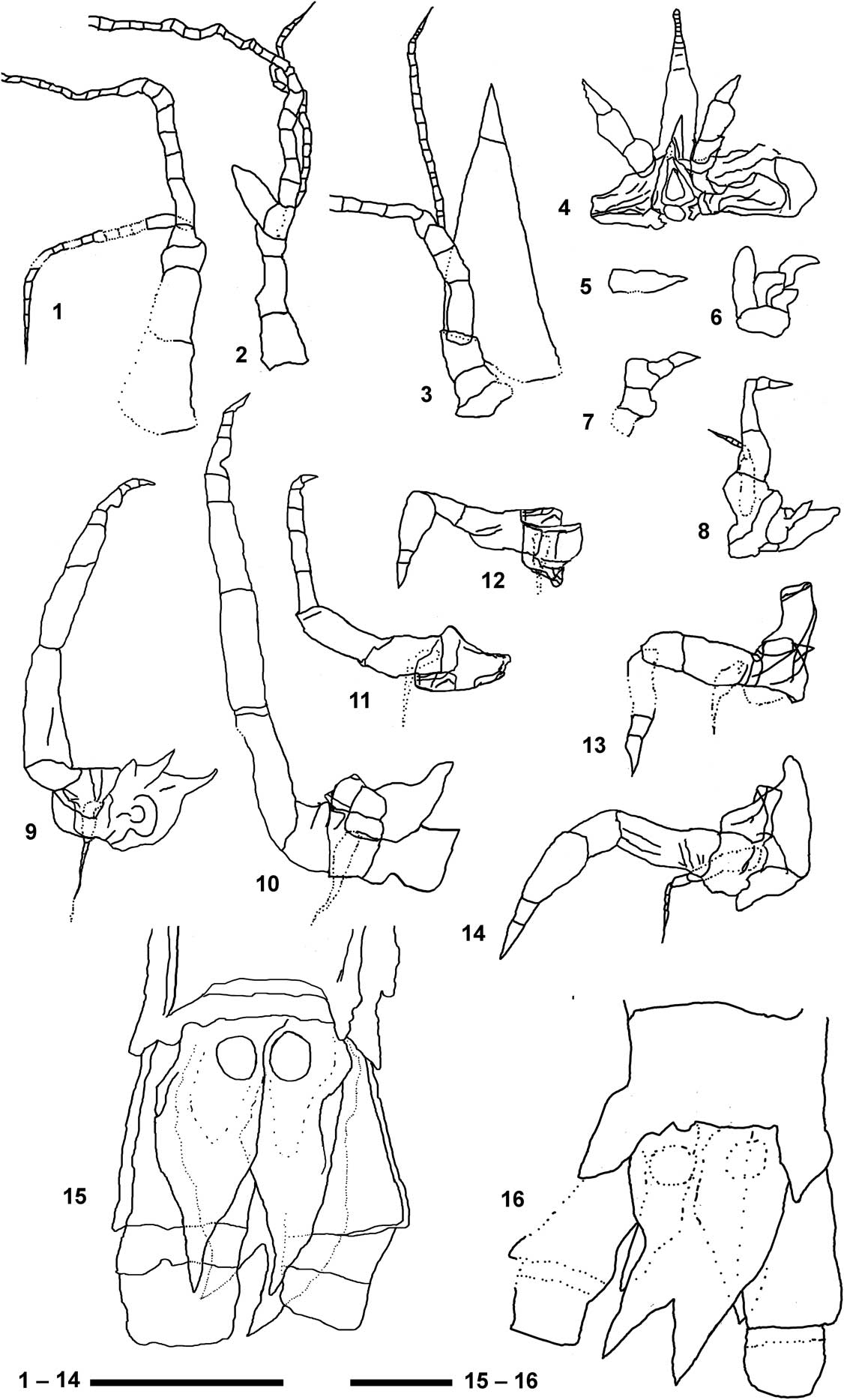 1
2
3
4
5
6
7
8
9
10
11
12
13
14
15
16
1 – 14
15 – 16