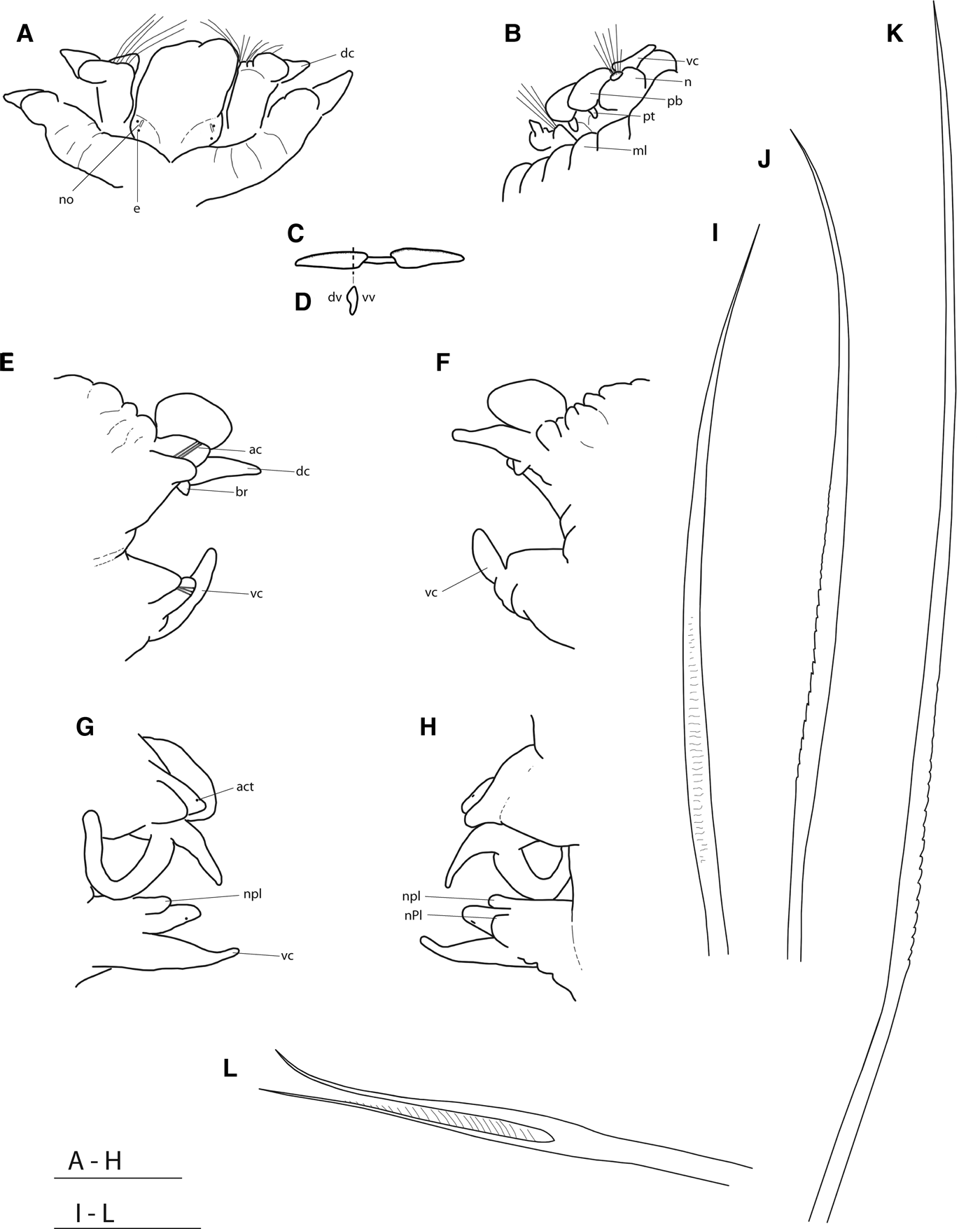 A
dc
no
e

B
vc
n
pb
pt
ml

K
J
I

C
D
dv
vv

E
ac
dc
br
vc

F
vc

G
act
npl
vc

H
npl
nPl

L

A - H
I - L