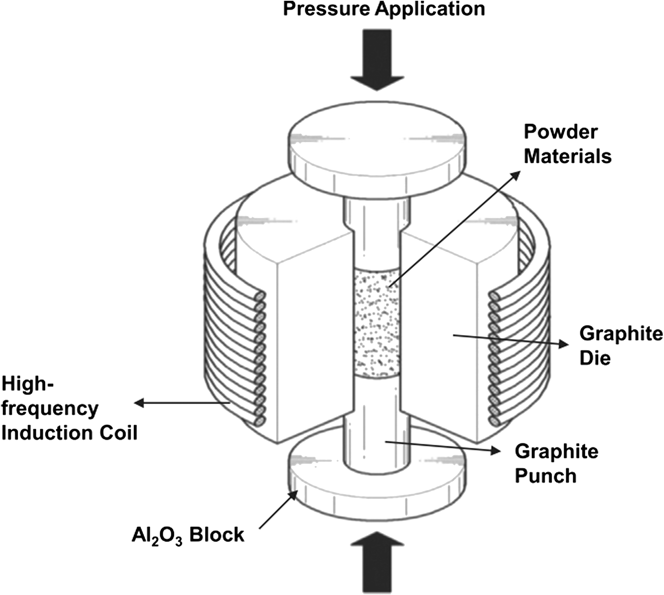 Pressure Application

Powder Materials

Graphite Die

High-frequency Induction Coil

Graphite Punch

$Al_2O_3$ Block