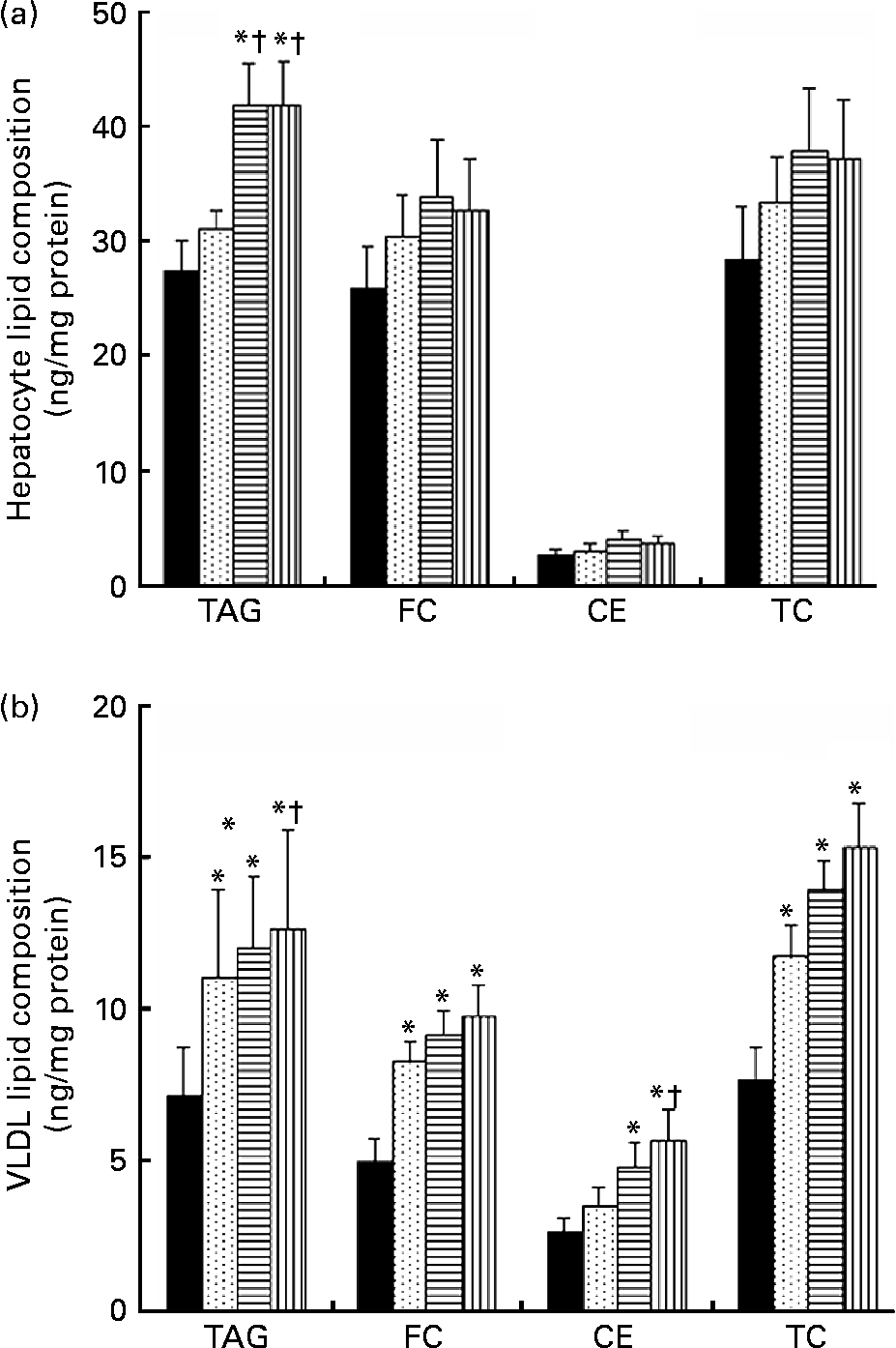 (a)

Hepatocyte lipid composition (ng/mg protein)

50
40
30
20
10
0

*† *†

TAG FC CE TC

(b)

VLDL lipid composition (ng/mg protein)

20
15
10
5
0

* * * *†

* * *

* *†

* * *

TAG FC CE TC