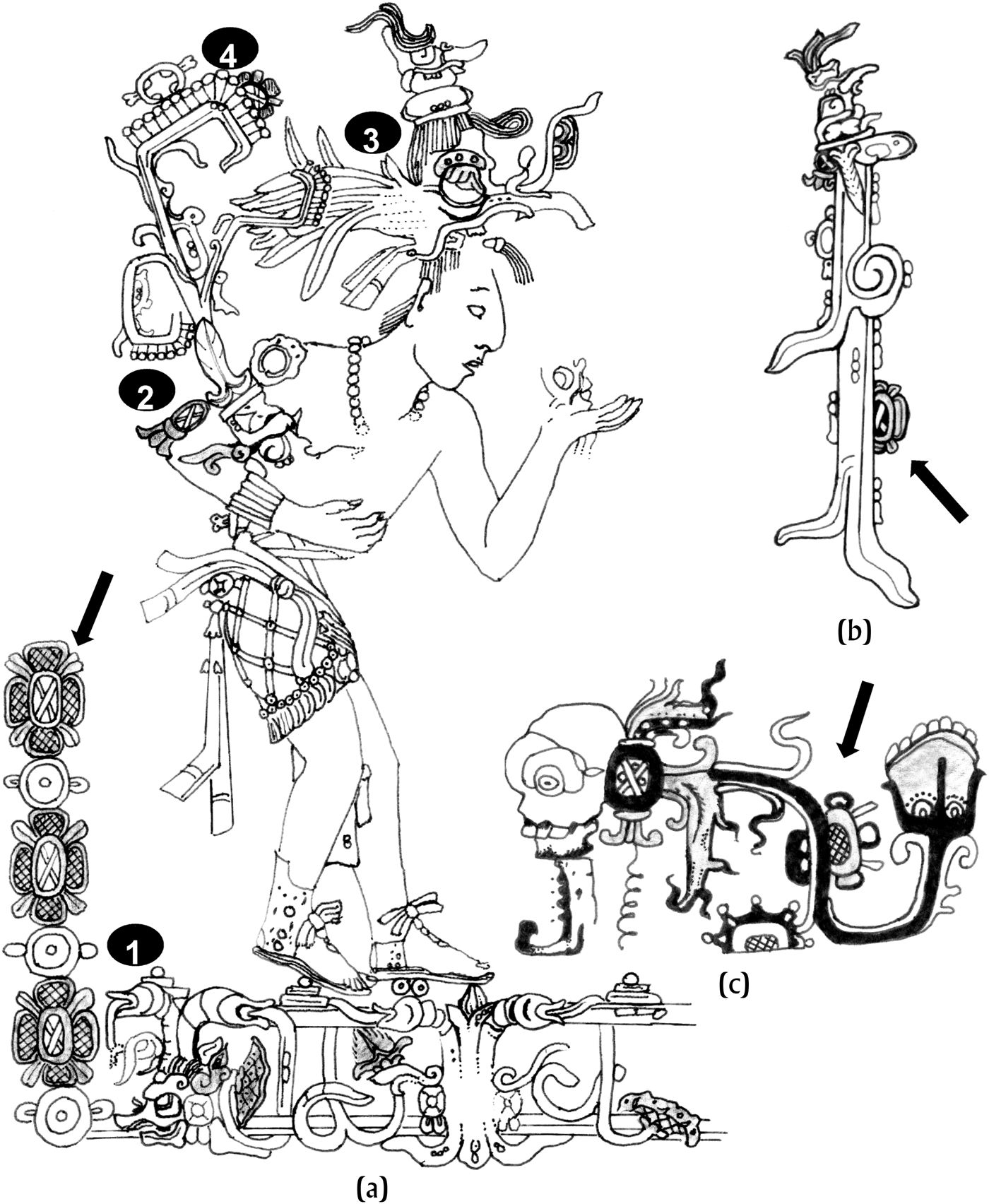 4
3
2
1
(a)
(b)
(c)