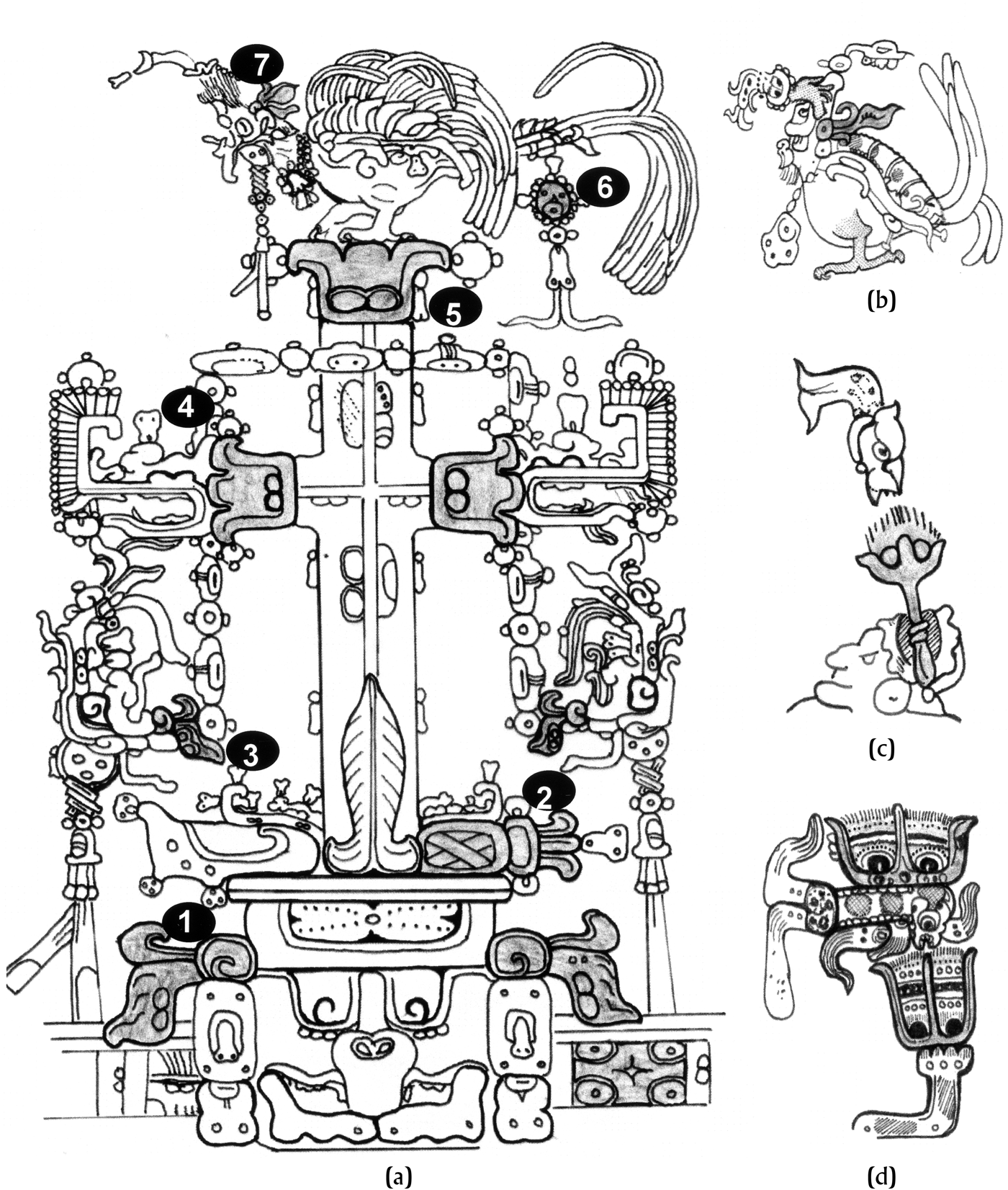 7
6
5
4
3
2
1
(a)
(b)
(c)
(d)