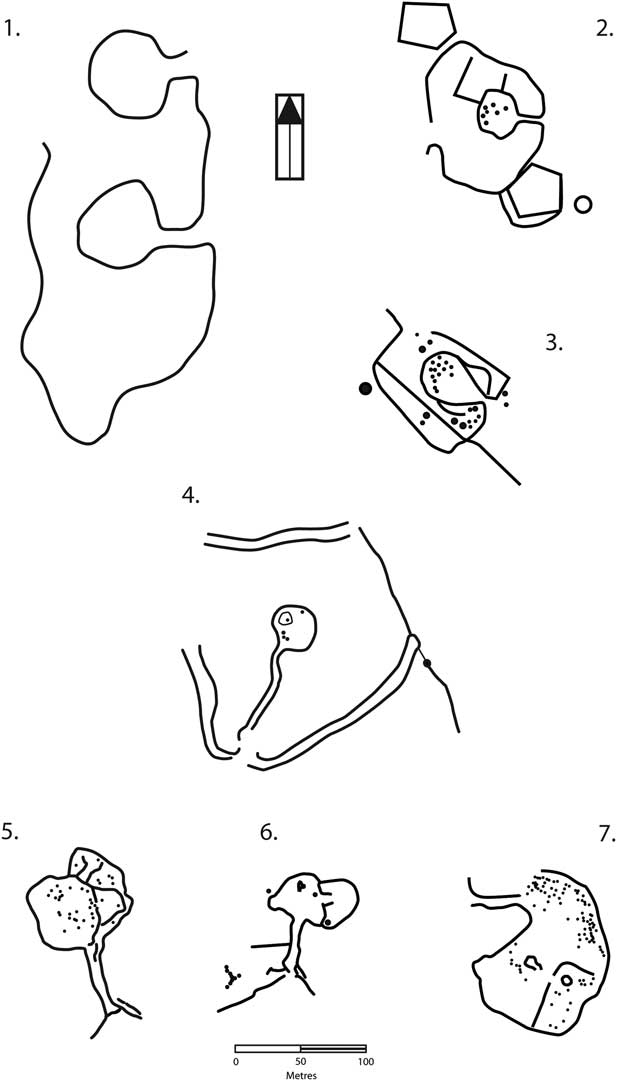 1.

2.

3.

4.

5.

6.

7.

0 50 100
Metres