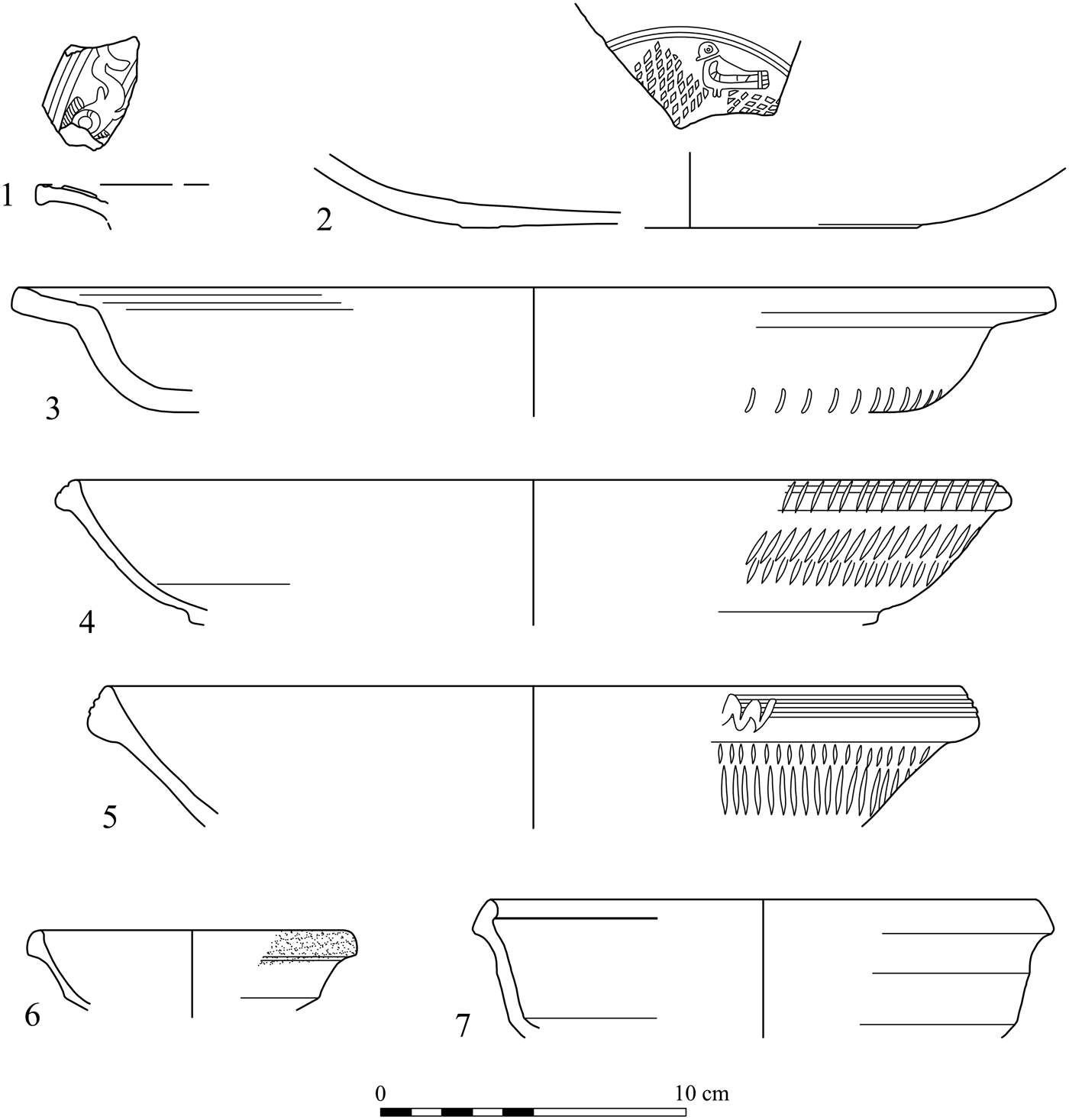 1

2

3

4

5

6

7

0 10 cm