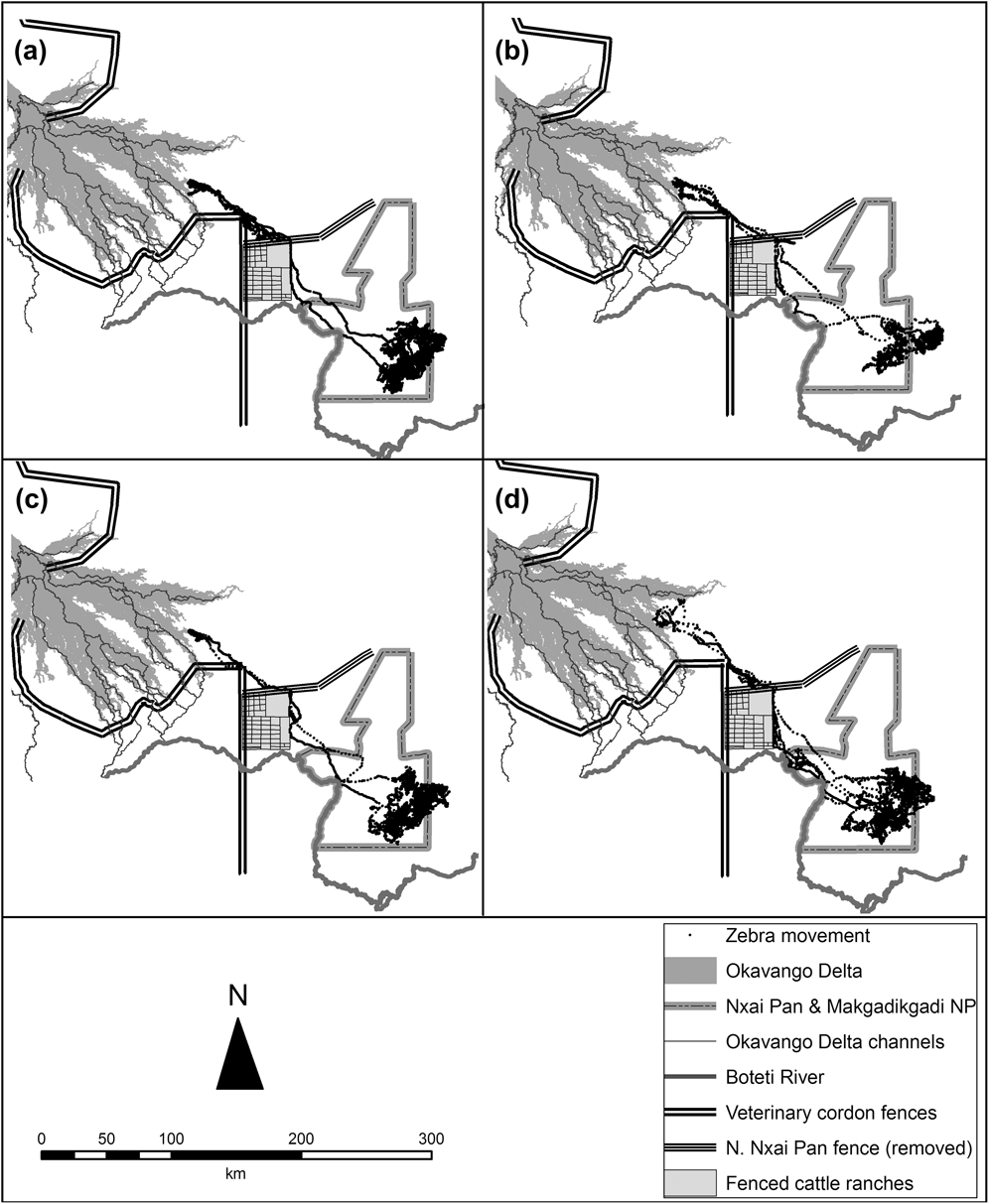 (a)

(b)

(c)

(d)

N

0 50 100 200 300
km

Zebra movement
Okavango Delta
Nxai Pan & Makgadikgadi NP
Okavango Delta channels
Boteti River
Veterinary cordon fences
N. Nxai Pan fence (removed)
Fenced cattle ranches