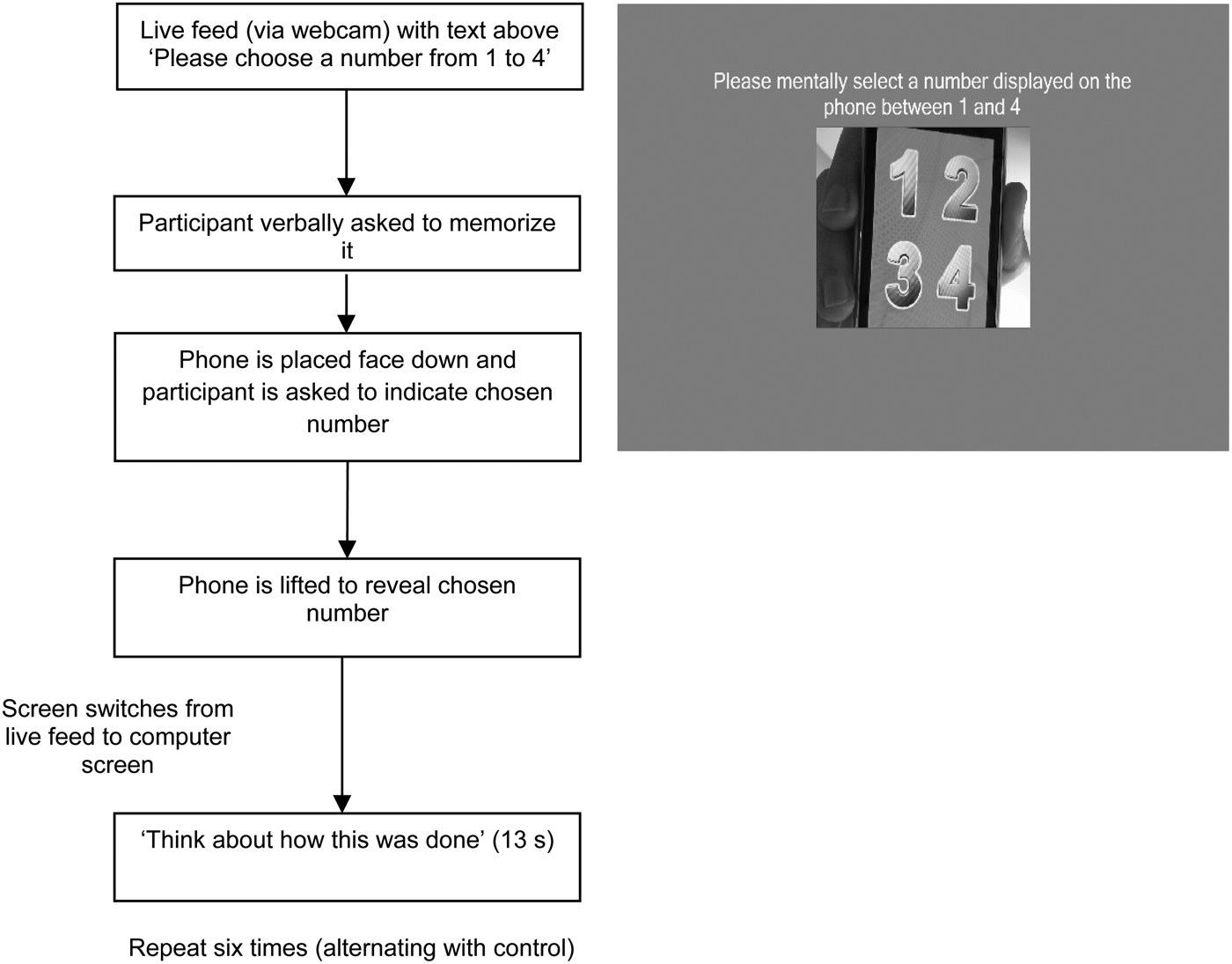 Live feed (via webcam) with text above 'Please choose a number from 1 to 4'

Participant verbally asked to memorize it

Phone is placed face down and participant is asked to indicate chosen number

Phone is lifted to reveal chosen number

Screen switches from live feed to computer screen

'Think about how this was done' (13 s)

Repeat six times (alternating with control)

Please mentally select a number displayed on the phone between 1 and 4

1 2
3 4