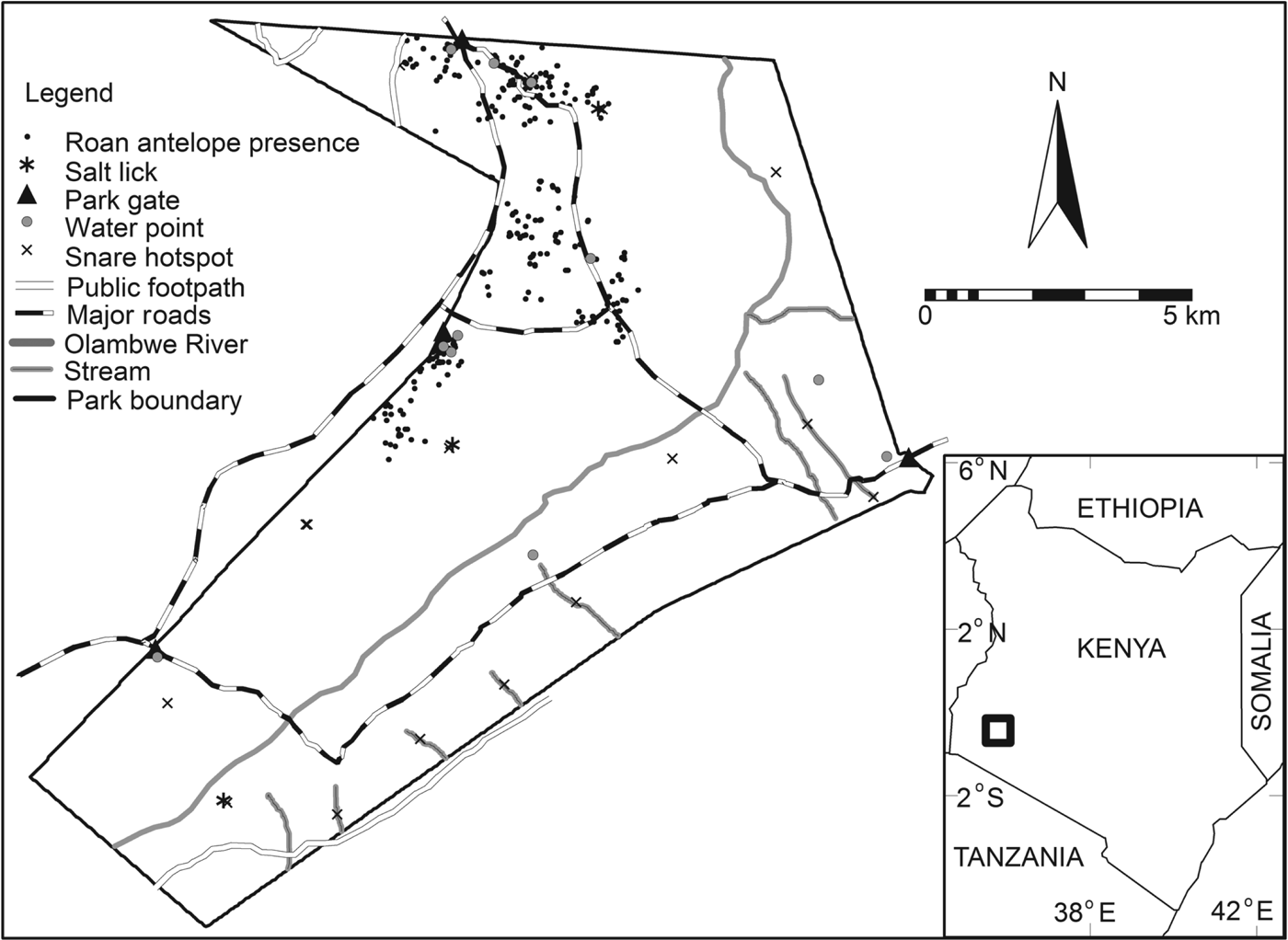 Legend
Roan antelope presence
Salt lick
Park gate
Water point
Snare hotspot
Public footpath
Major roads
Olambwe River
Stream
Park boundary

N

0 5 km

6° N
ETHIOPIA
2° N
KENYA
SOMALIA
2° S
TANZANIA
38° E
42° E