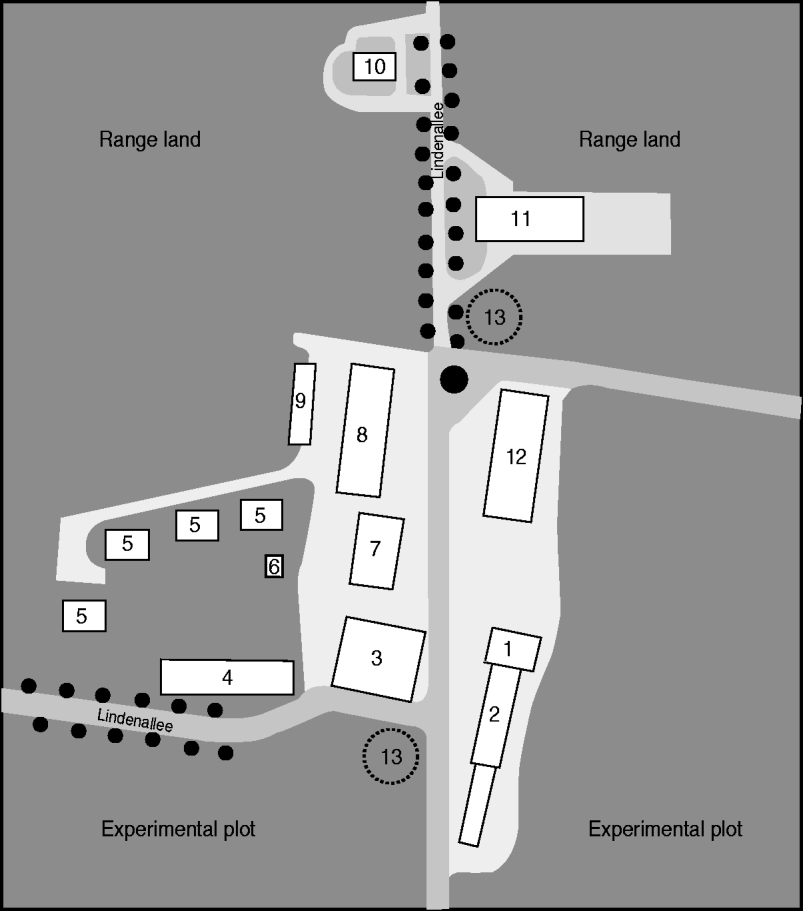 10

Range land

Lindenallee

Range land

11

13

9

8

12

5

5

5

6

7

5

3

1

4

2

Lindenallee

13

Experimental plot

Experimental plot