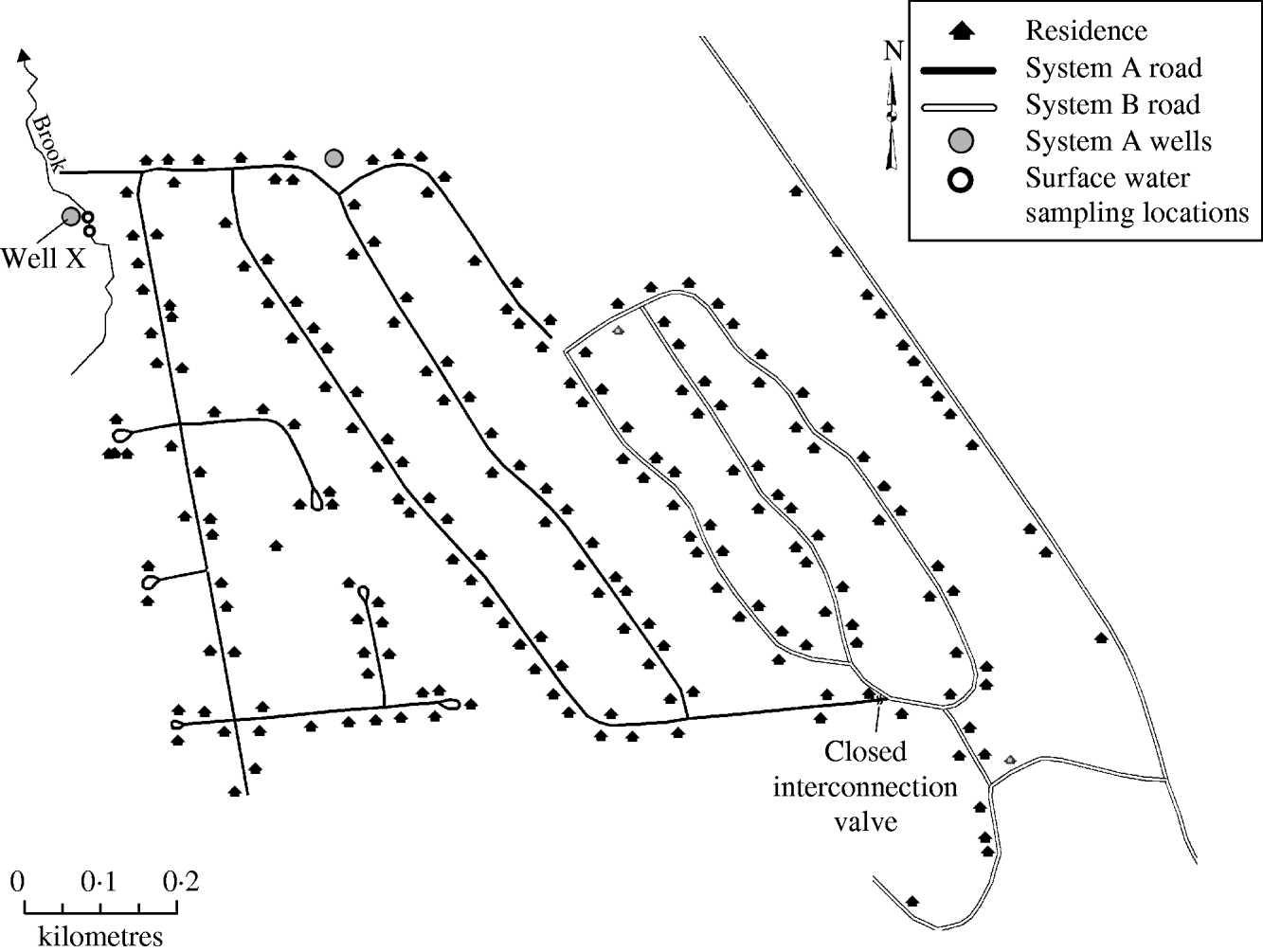 Residence
System A road
System B road
System A wells
Surface water sampling locations

N

Brook

Well X

Closed interconnection valve

0 0·1 0·2
kilometres