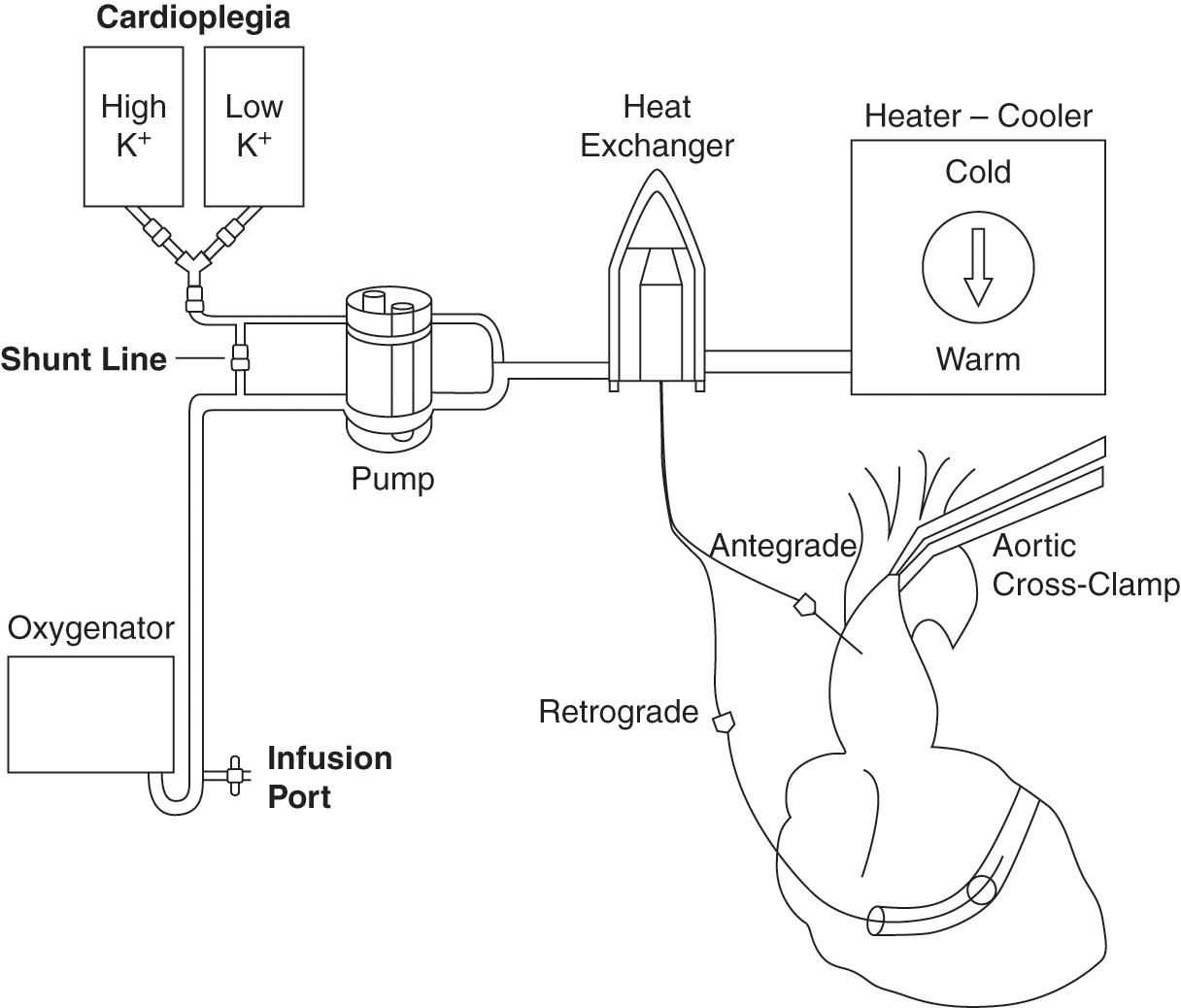 Cardioplegia

High $K^+$

Low $K^+$

Heat Exchanger

Heater – Cooler

Cold

Warm

Shunt Line

Pump

Antegrade

Aortic Cross-Clamp

Oxygenator

Retrograde

Infusion Port