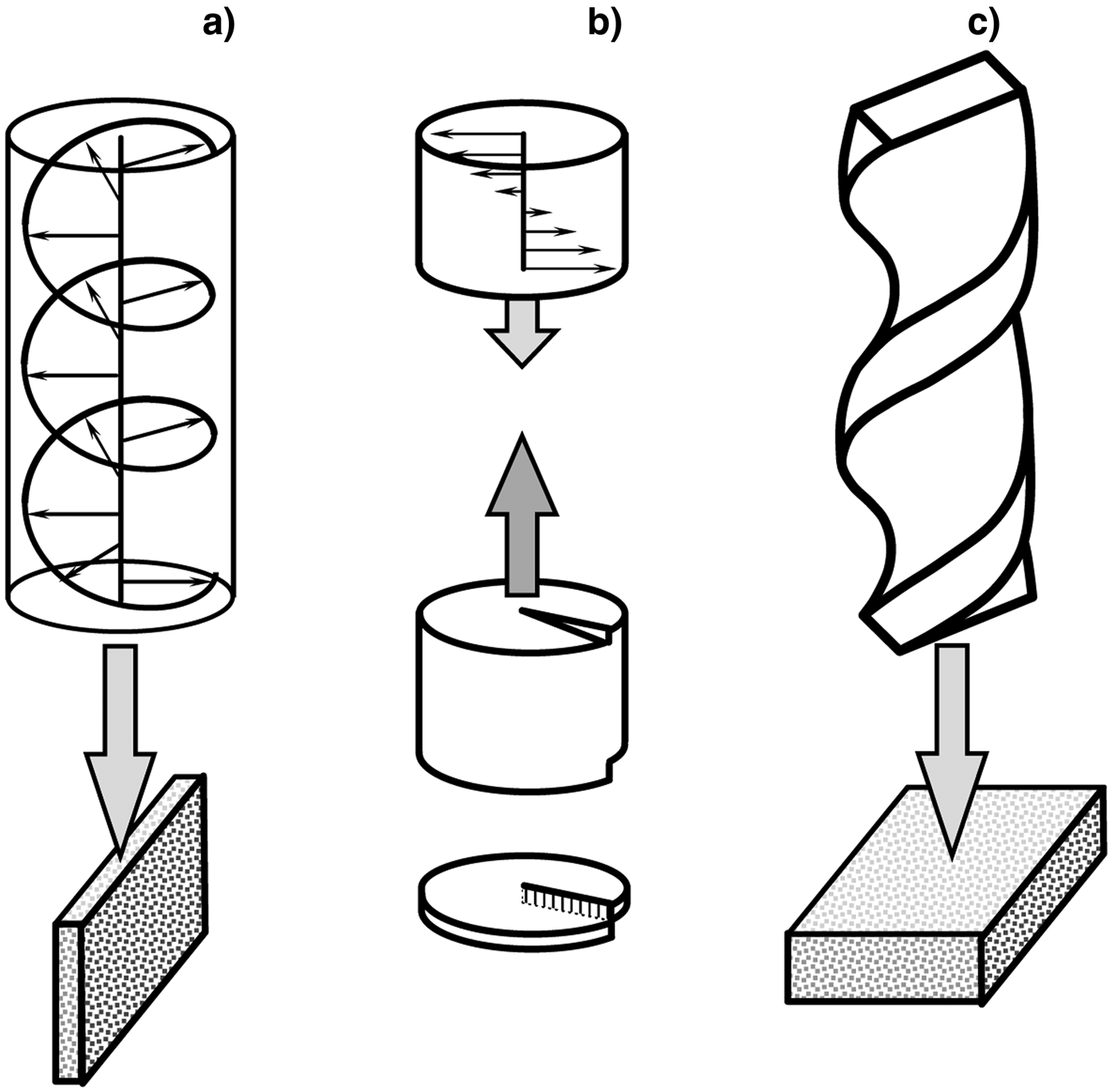 a)

b)

c)