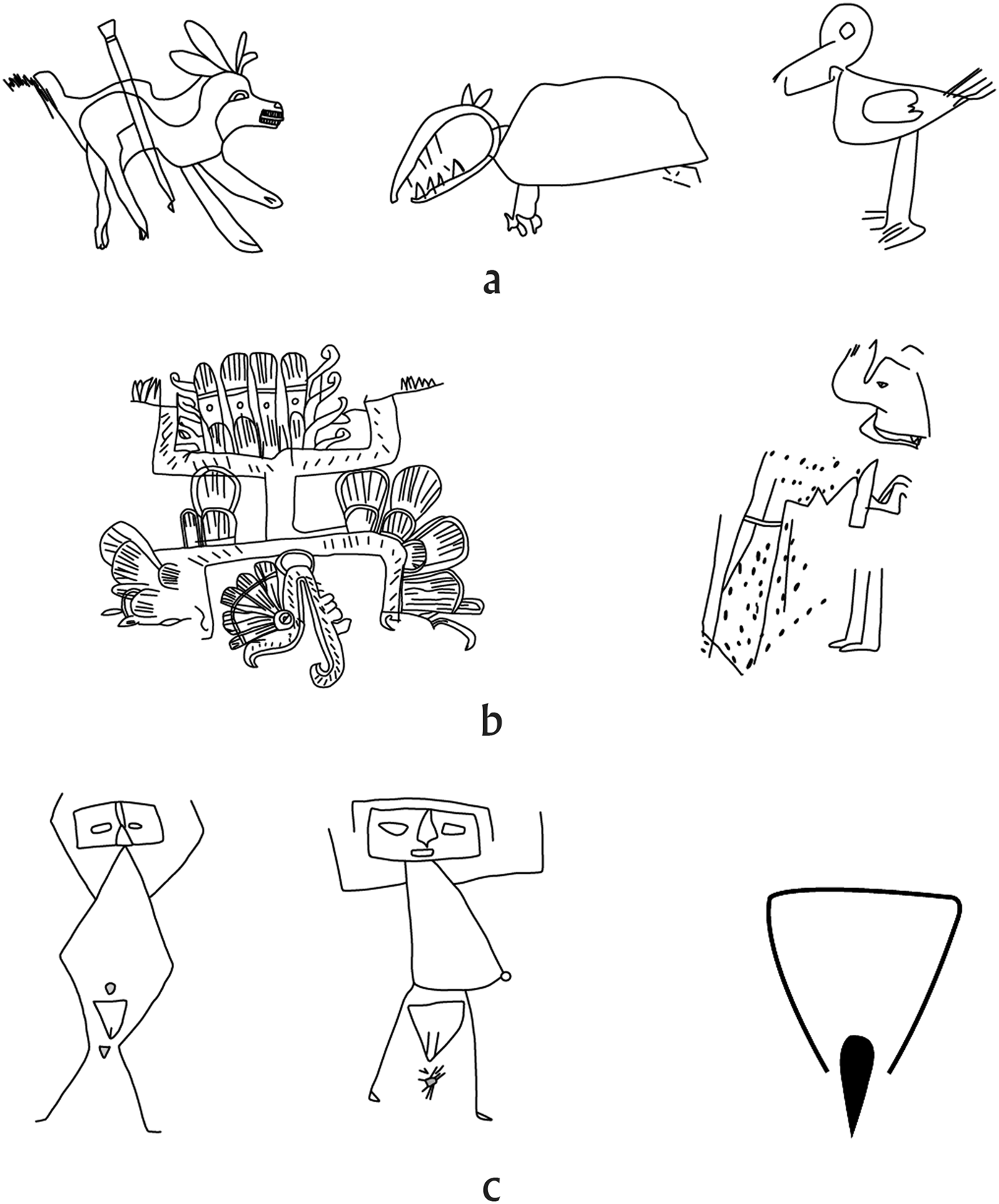 a

b

c