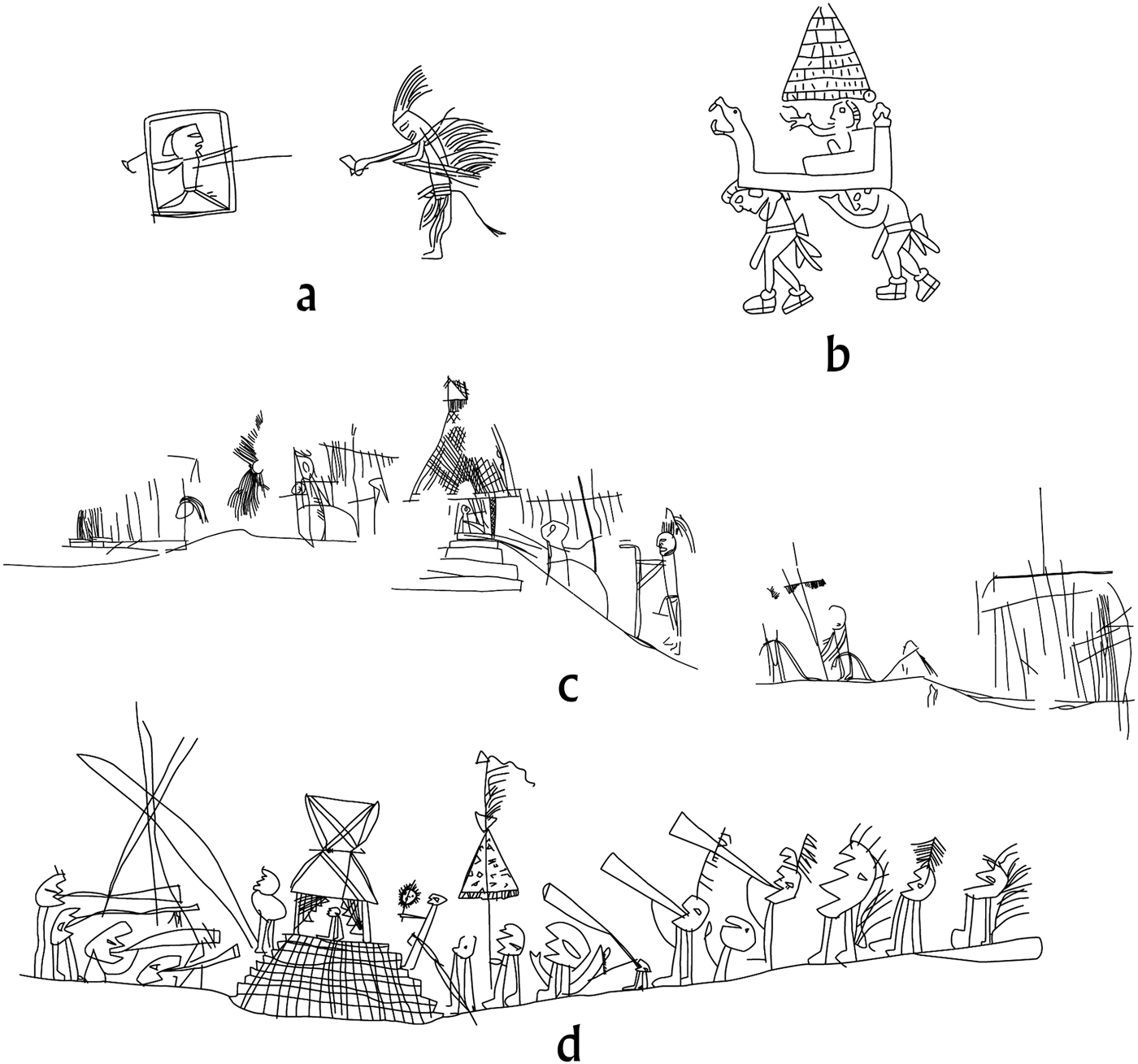 a

b

c

d