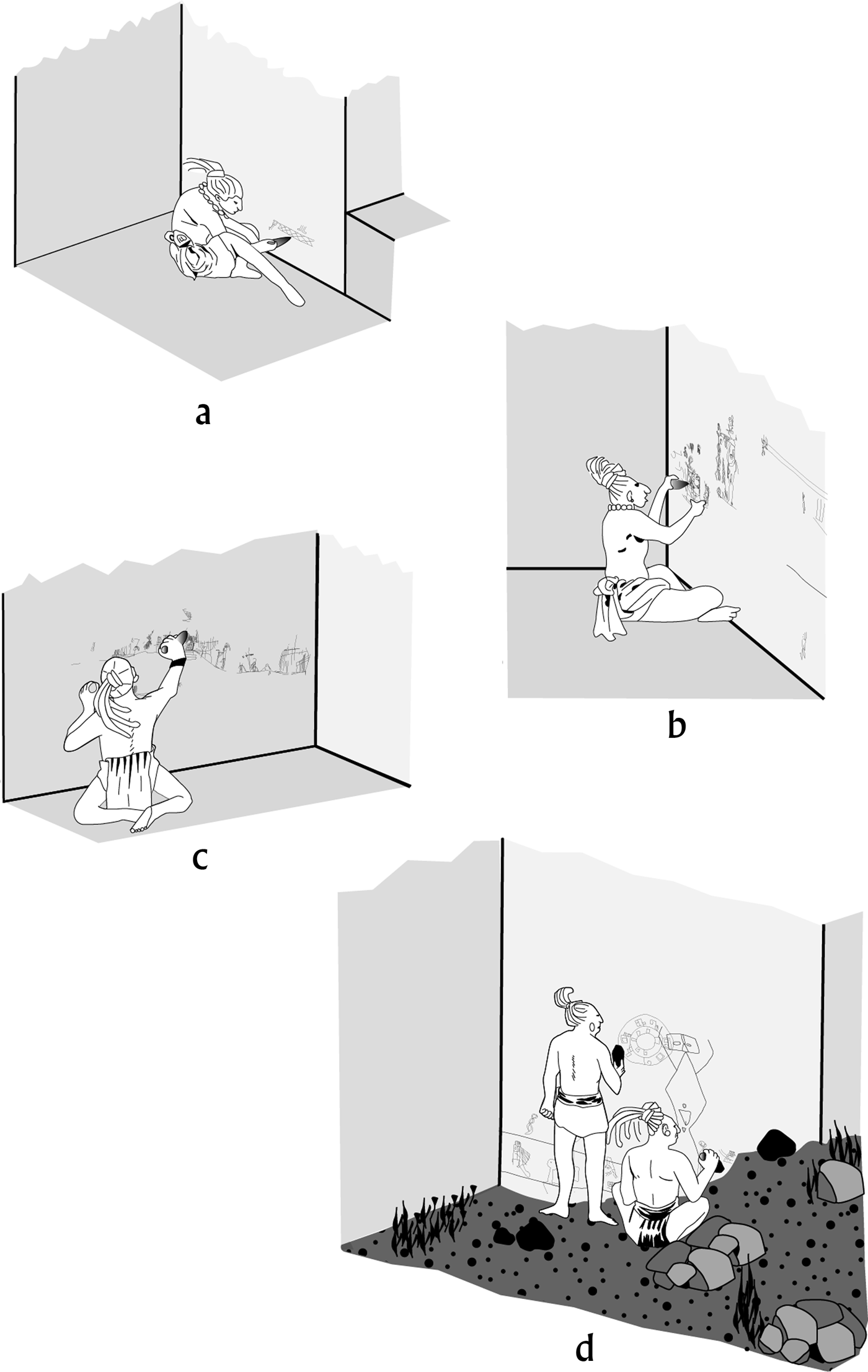 a

b

c

d